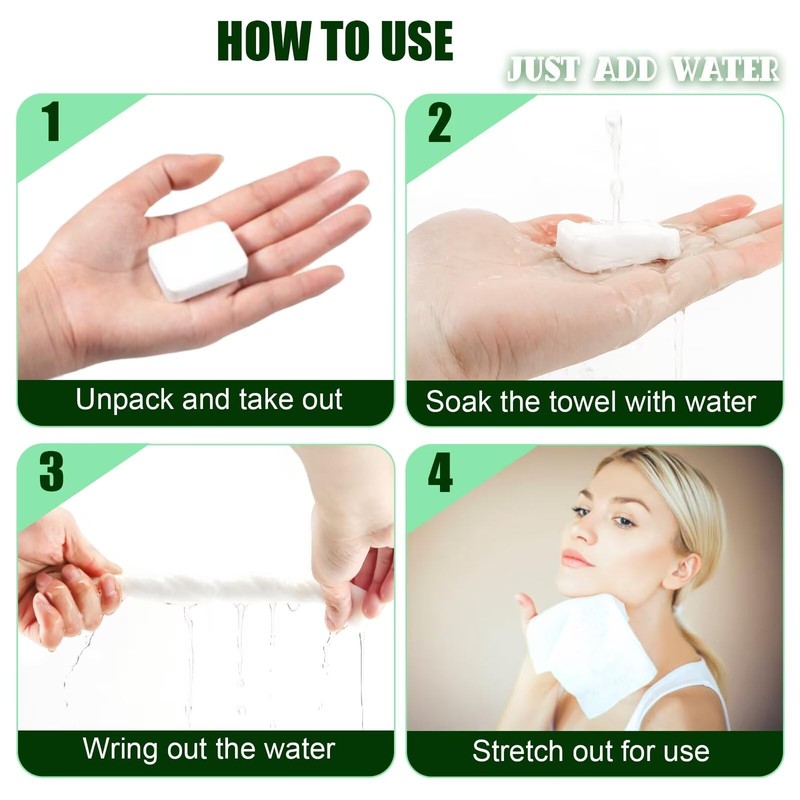 HOW TO USE

JUST ADD WATER

1

Unpack and take out

2

Soak the towel with water

3

Wring out the water

4

Stretch out for use