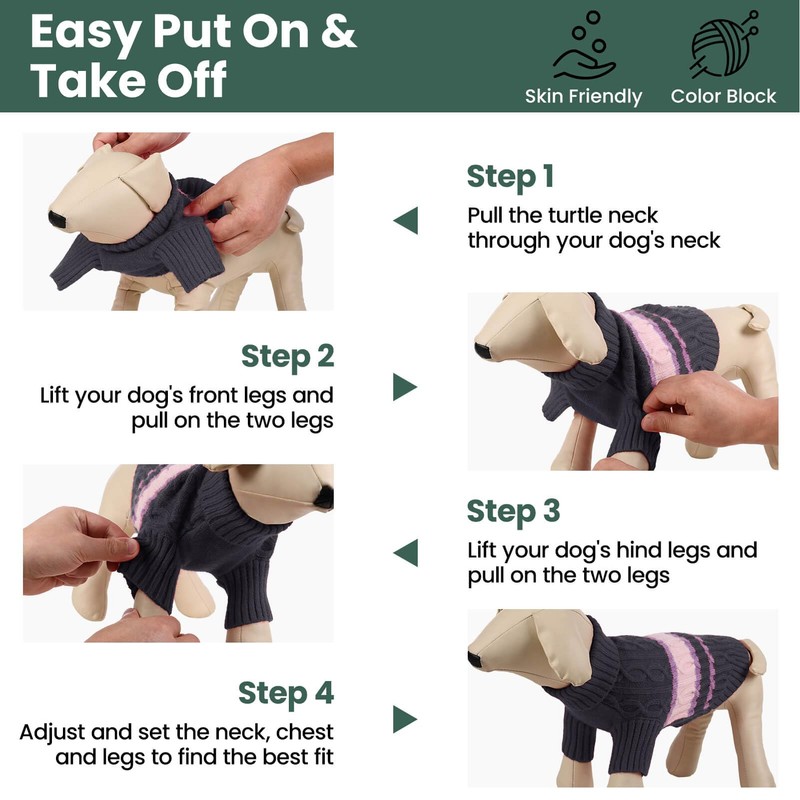 Easy Put On & Take Off

Skin Friendly

Color Block

Step 1

Pull the turtle neck through your dog's neck

Step 2

Lift your dog's front legs and pull on the two legs

Step 3

Lift your dog's hind legs and pull on the two legs

Step 4

Adjust and set the neck, chest and legs to find the best fit