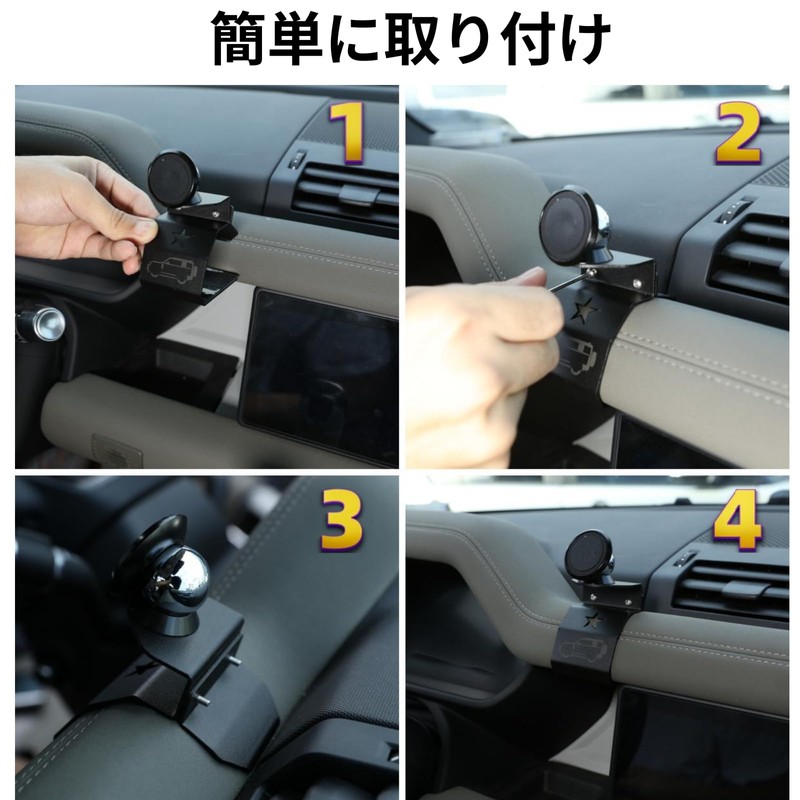 簡単に取り付け

1

2

3

4