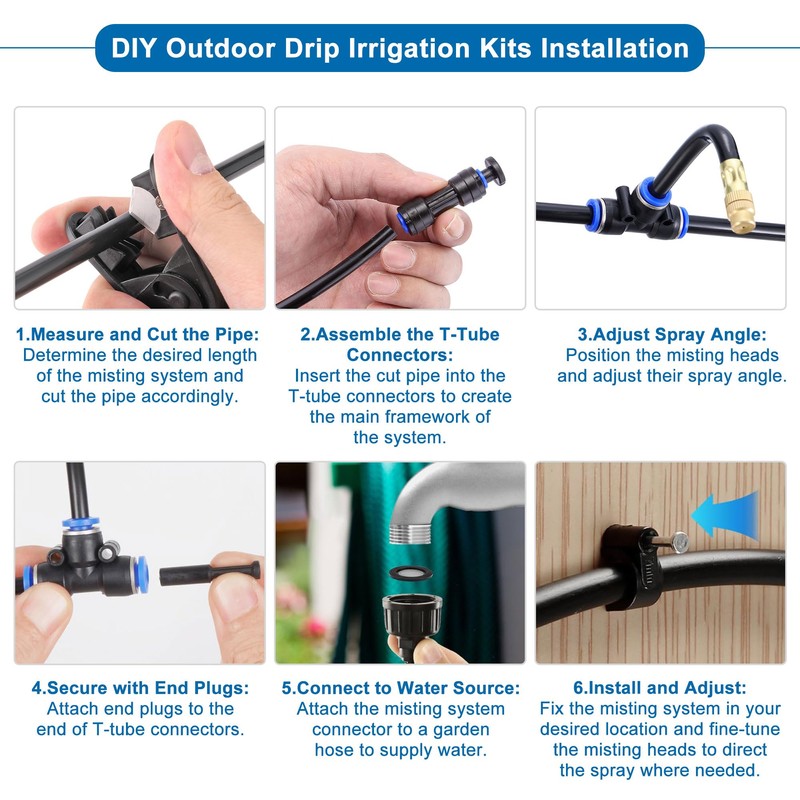 DIY Outdoor Drip Irrigation Kits Installation

1.Measure and Cut the Pipe:
Determine the desired length of the misting system and cut the pipe accordingly.

2.Assemble the T-Tube Connectors:
Insert the cut pipe into the T-tube connectors to create the main framework of the system.

3.Adjust Spray Angle:
Position the misting heads and adjust their spray angle.

4.Secure with End Plugs:
Attach end plugs to the end of T-tube connectors.

5.Connect to Water Source:
Attach the misting system connector to a garden hose to supply water.

6.Install and Adjust:
Fix the misting system in your desired location and fine-tune the misting heads to direct the spray where needed.