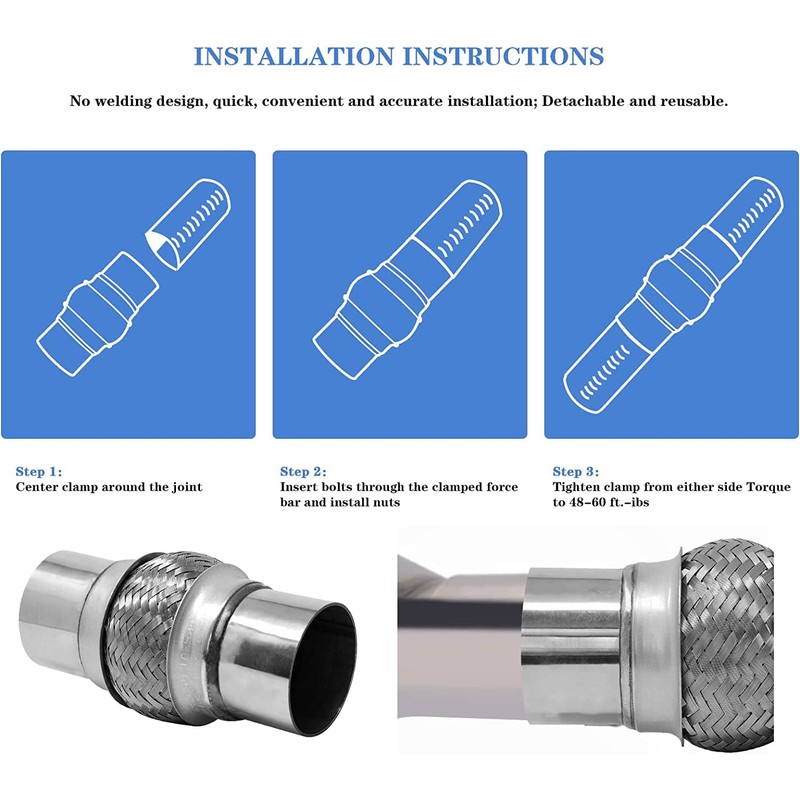 INSTALLATION INSTRUCTIONS

No welding design, quick, convenient and accurate installation; Detachable and reusable.

Step 1:
Center clamp around the joint

Step 2:
Insert bolts through the clamped force bar and install nuts

Step 3:
Tighten clamp from either side Torque to 48-60 ft.-ibs