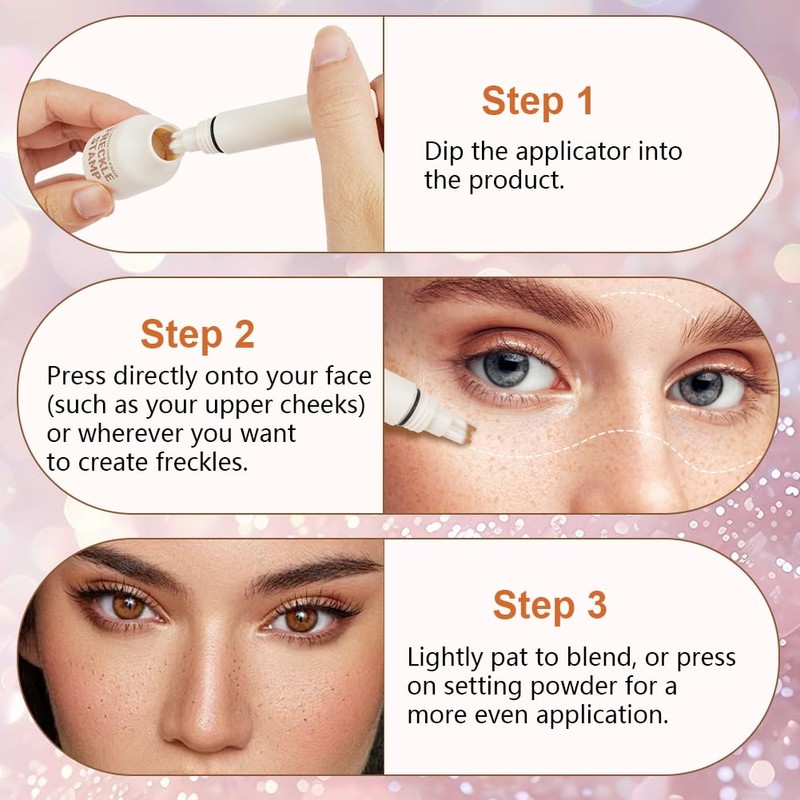 FRECKLE STAMP

Step 1

Dip the applicator into the product.

Step 2

Press directly onto your face (such as your upper cheeks) or wherever you want to create freckles.

Step 3

Lightly pat to blend, or press on setting powder for a more even application.