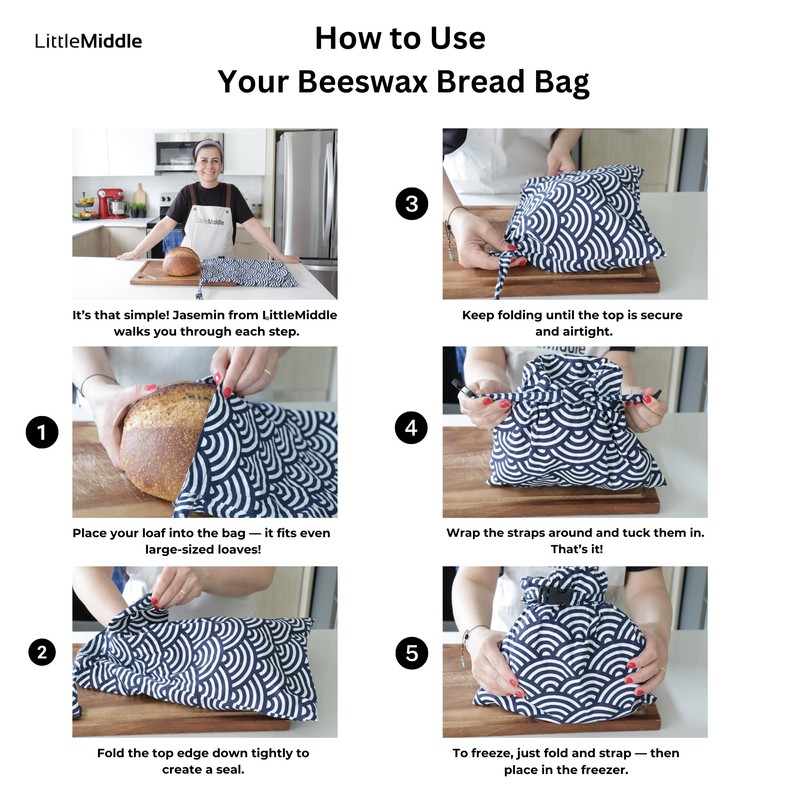 LittleMiddle

How to Use
Your Beeswax Bread Bag

LittleMiddle

It's that simple! Jasemin from LittleMiddle walks you through each step.

1

Place your loaf into the bag — it fits even large-sized loaves!

2

Fold the top edge down tightly to create a seal.

3

Keep folding until the top is secure and airtight.

4

Wrap the straps around and tuck them in. That's it!

5

To freeze, just fold and strap — then place in the freezer.