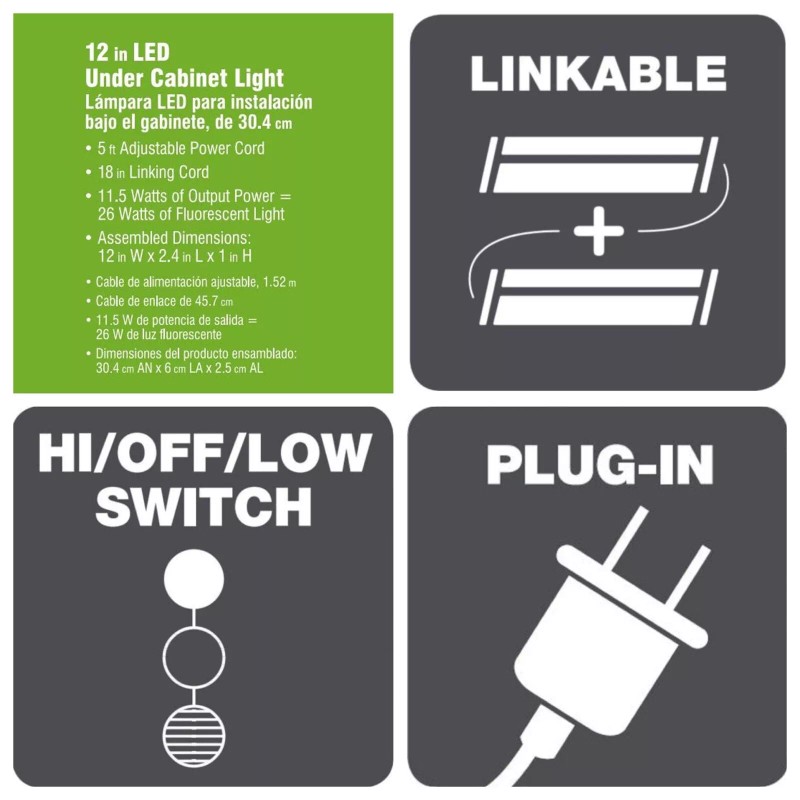 12 in LED
Under Cabinet Light
Lámpara LED para instalación bajo el gabinete, de 30.4 cm

• 5 ft Adjustable Power Cord
• 18 in Linking Cord
• 11.5 Watts of Output Power = 26 Watts of Fluorescent Light
• Assembled Dimensions: 12 in W x 2.4 in L x 1 in H

• Cable de alimentación ajustable, 1.52 m
• Cable de enlace de 45.7 cm
• 11.5 W de potencia de salida = 26 W de luz fluorescente
• Dimensiones del producto ensamblado: 30.4 cm AN x 6 cm LA x 2.5 cm AL

LINKABLE

+

HI/OFF/LOW SWITCH

PLUG-IN