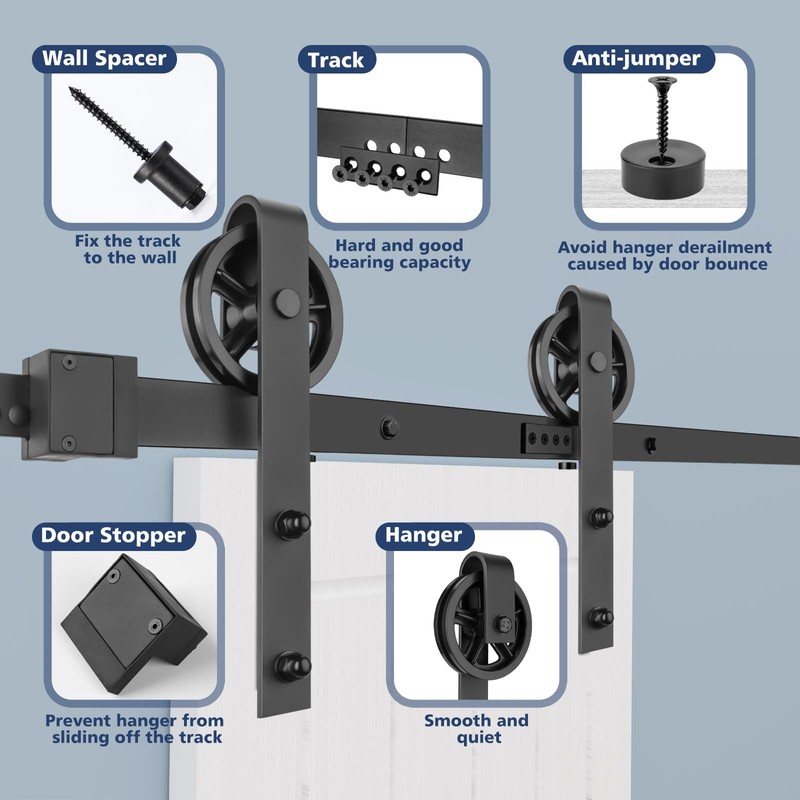 Wall Spacer

Fix the track to the wall

Track

Hard and good bearing capacity

Anti-jumper

Avoid hanger derailment caused by door bounce

Door Stopper

Prevent hanger from sliding off the track

Hanger

Smooth and quiet