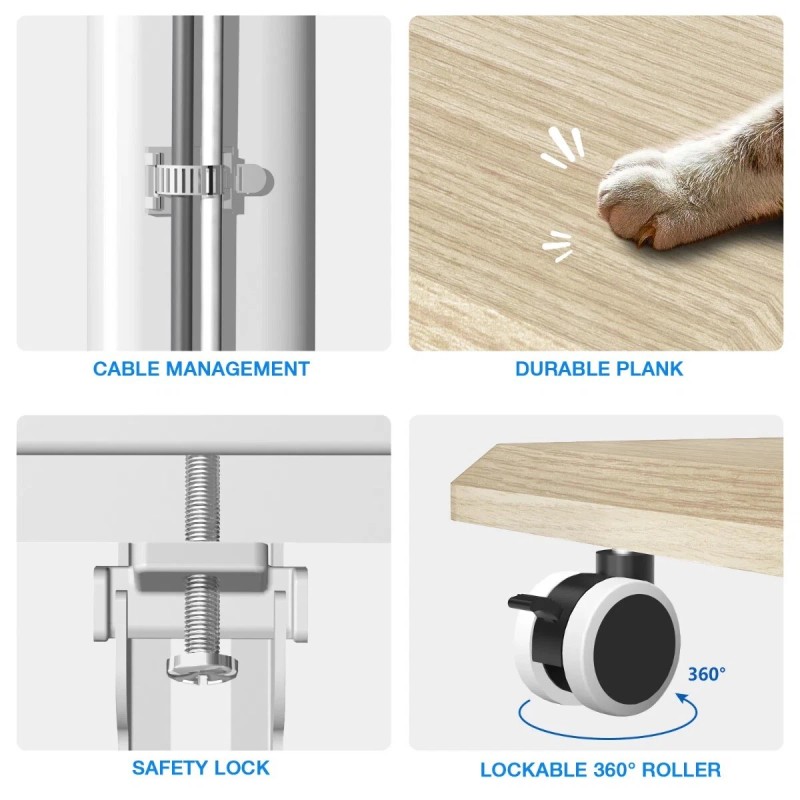 CABLE MANAGEMENT

DURABLE PLANK

SAFETY LOCK

360°

LOCKABLE 360° ROLLER