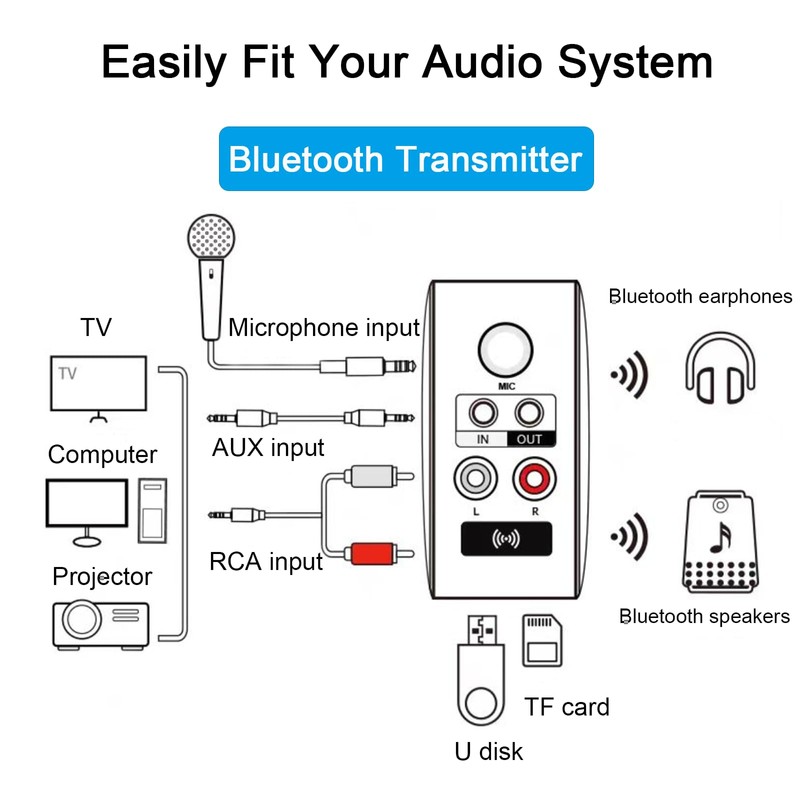 Easily Fit Your Audio System

Bluetooth Transmitter

TV

TV

Computer

Projector

Microphone input

AUX input

RCA input

MIC

IN OUT

L R

Bluetooth earphones

Bluetooth speakers

TF card

U disk