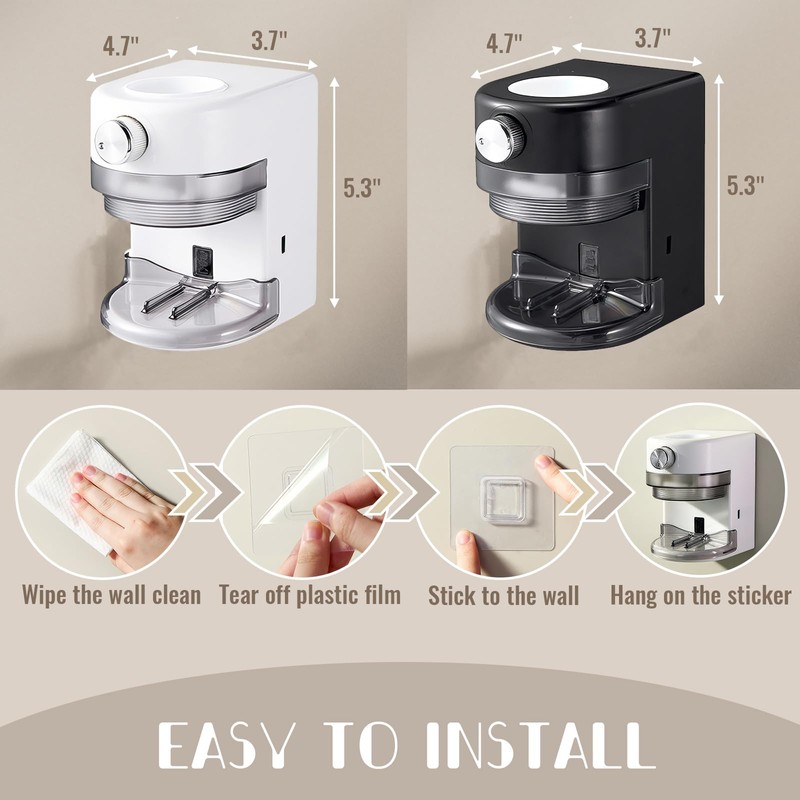 4.7"
3.7"
5.3"

4.7"
3.7"
5.3"

Wipe the wall clean
Tear off plastic film
Stick to the wall
Hang on the sticker

EASY TO INSTALL