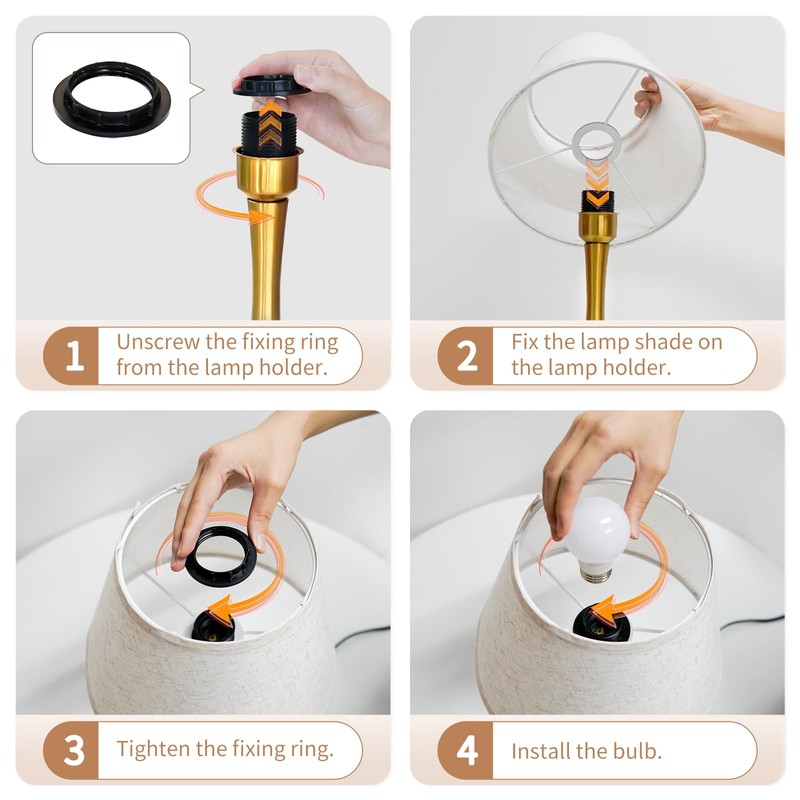 1 Unscrew the fixing ring from the lamp holder.

2 Fix the lamp shade on the lamp holder.

3 Tighten the fixing ring.

4 Install the bulb.