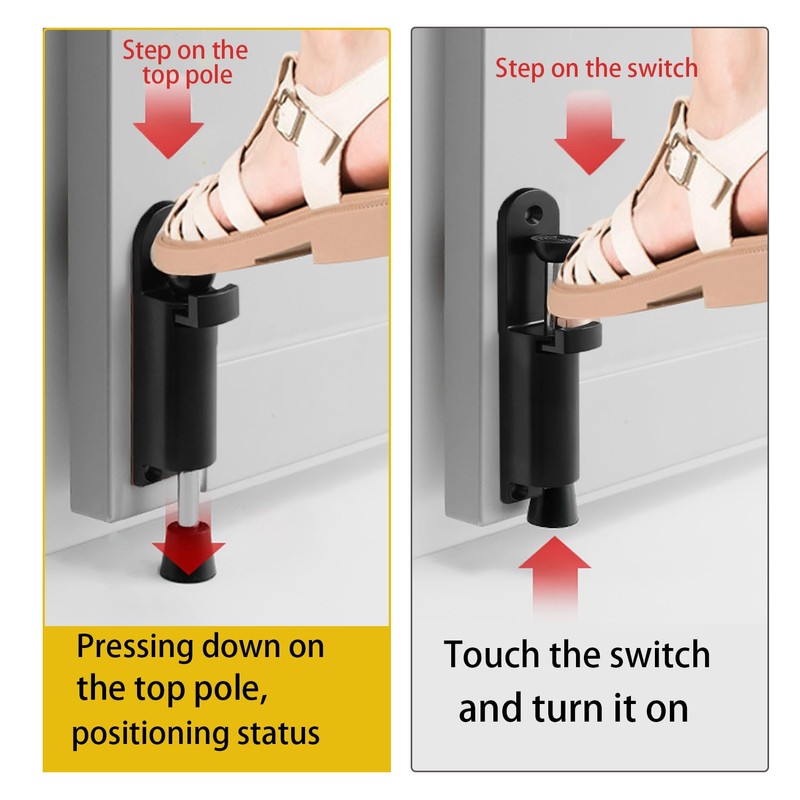 Step on the top pole

Pressing down on the top pole, positioning status

Step on the switch

Touch the switch and turn it on