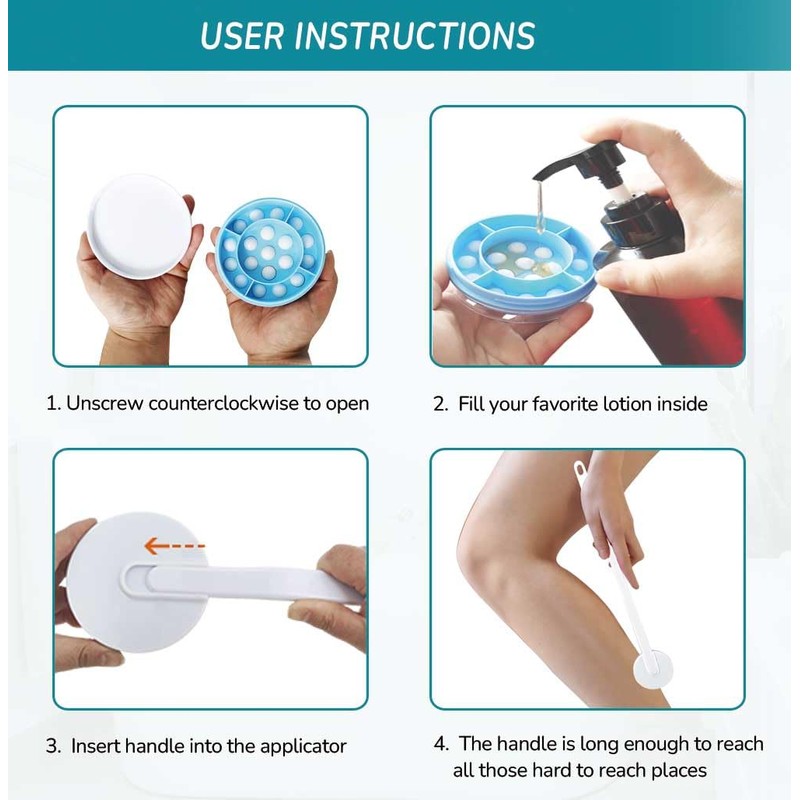 USER INSTRUCTIONS

1. Unscrew counterclockwise to open

2. Fill your favorite lotion inside

3. Insert handle into the applicator

4. The handle is long enough to reach all those hard to reach places