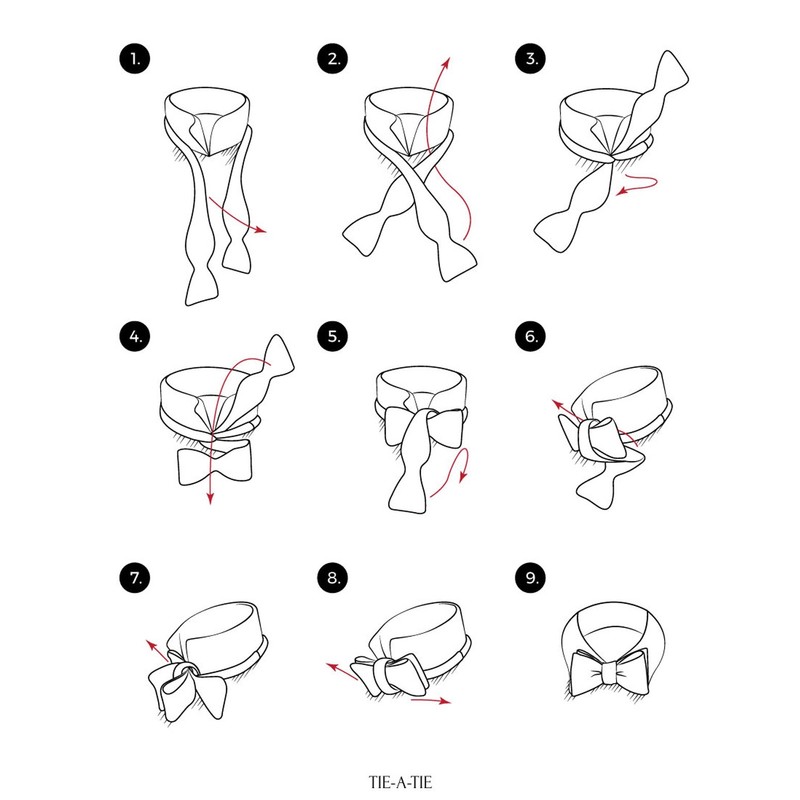 1.

2.

3.

4.

5.

6.

7.

8.

9.

TIE-A-TIE