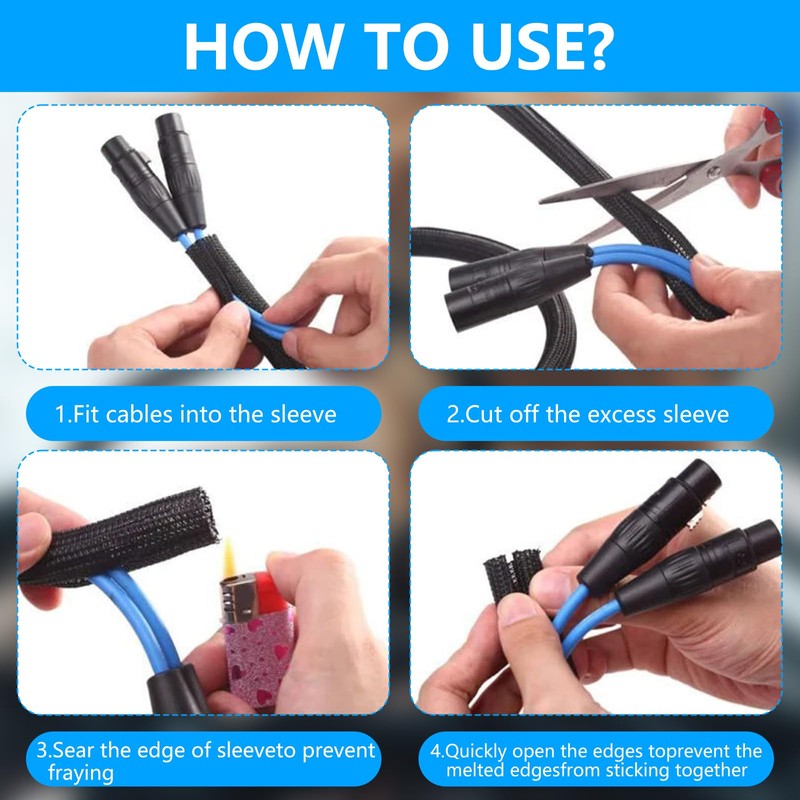 HOW TO USE?

1.Fit cables into the sleeve

2.Cut off the excess sleeve

3.Sear the edge of sleeveto prevent fraying

4.Quickly open the edges toprevent the melted edgesfrom sticking together