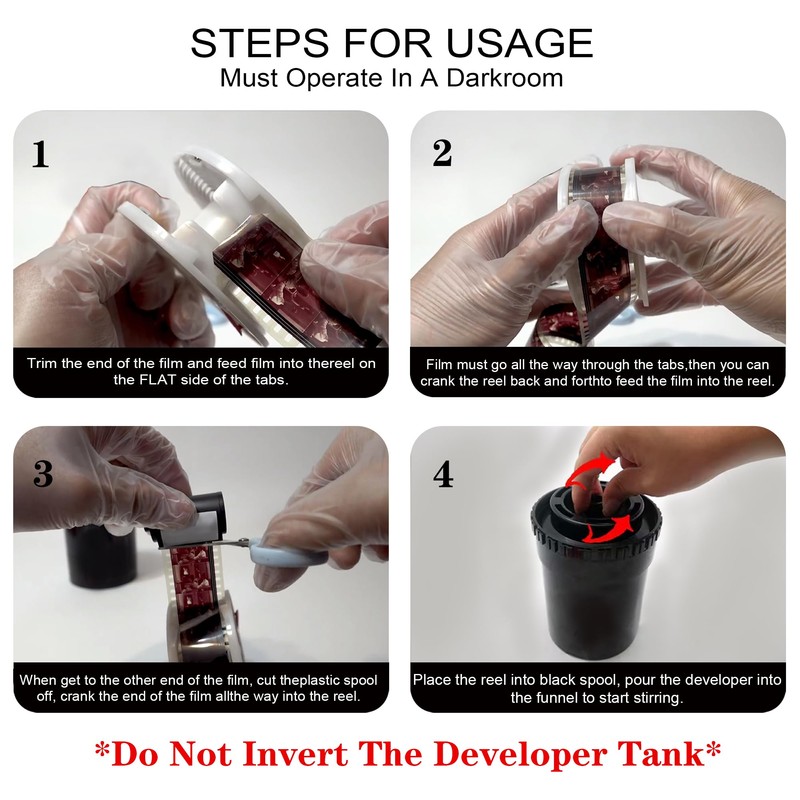 STEPS FOR USAGE
Must Operate In A Darkroom

1

Trim the end of the film and feed film into thereel on the FLAT side of the tabs.

2

Film must go all the way through the tabs,then you can crank the reel back and forthto feed the film into the reel.

3

When get to the other end of the film, cut theplastic spool off, crank the end of the film allthe way into the reel.

4

Place the reel into black spool, pour the developer into the funnel to start stirring.

*Do Not Invert The Developer Tank*