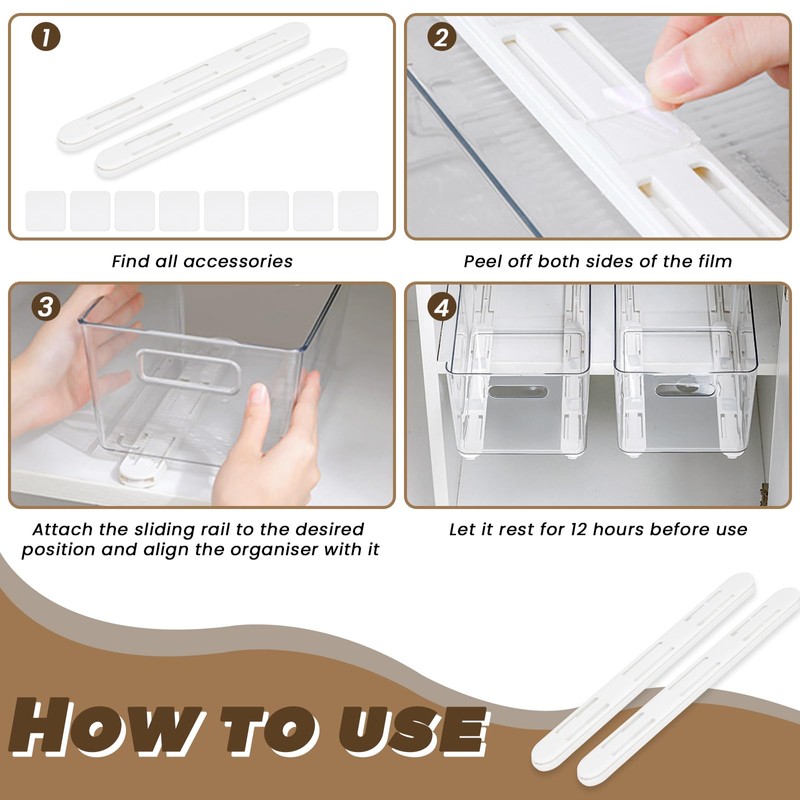 1

Find all accessories

2

Peel off both sides of the film

3

Attach the sliding rail to the desired position and align the organiser with it

4

Let it rest for 12 hours before use

HOW TO USE