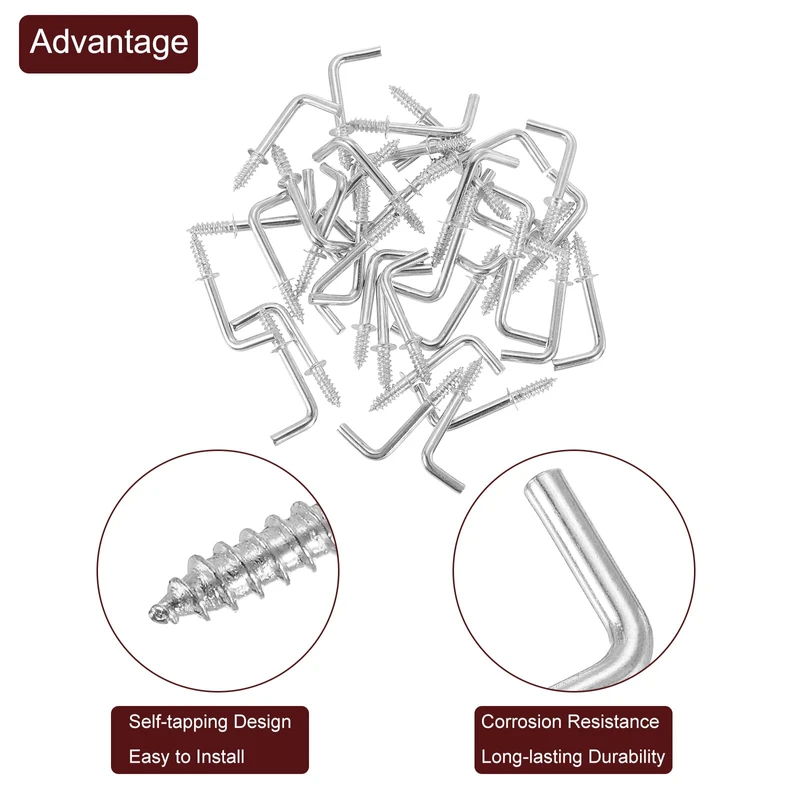 Advantage

Self-tapping Design
Easy to Install

Corrosion Resistance
Long-lasting Durability