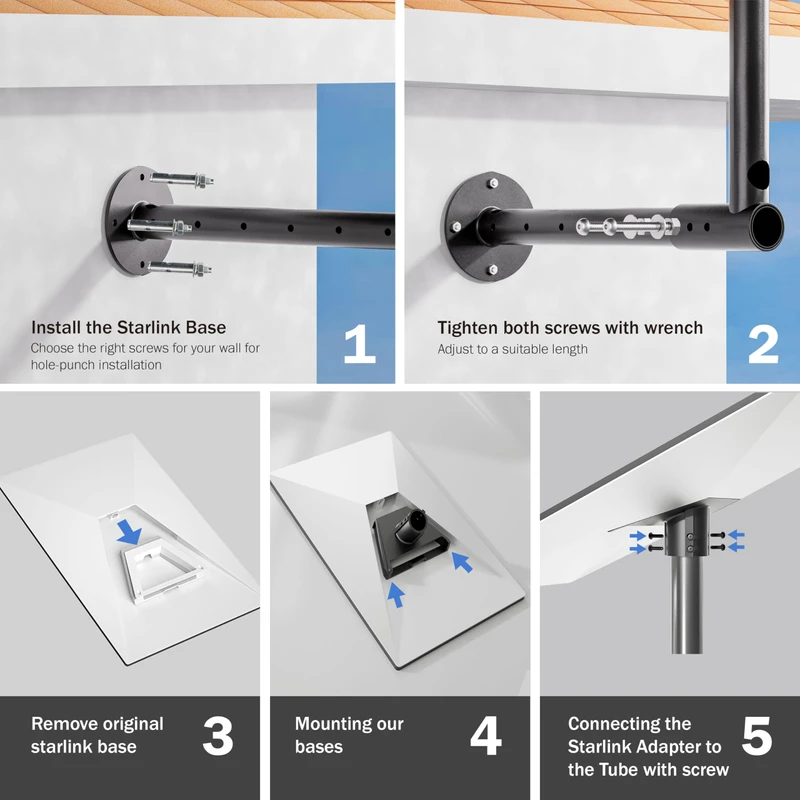 Install the Starlink Base
Choose the right screws for your wall for hole-punch installation

1

Tighten both screws with wrench
Adjust to a suitable length

2

Remove original starlink base

3

Mounting our bases

4

Connecting the Starlink Adapter to the Tube with screw

5