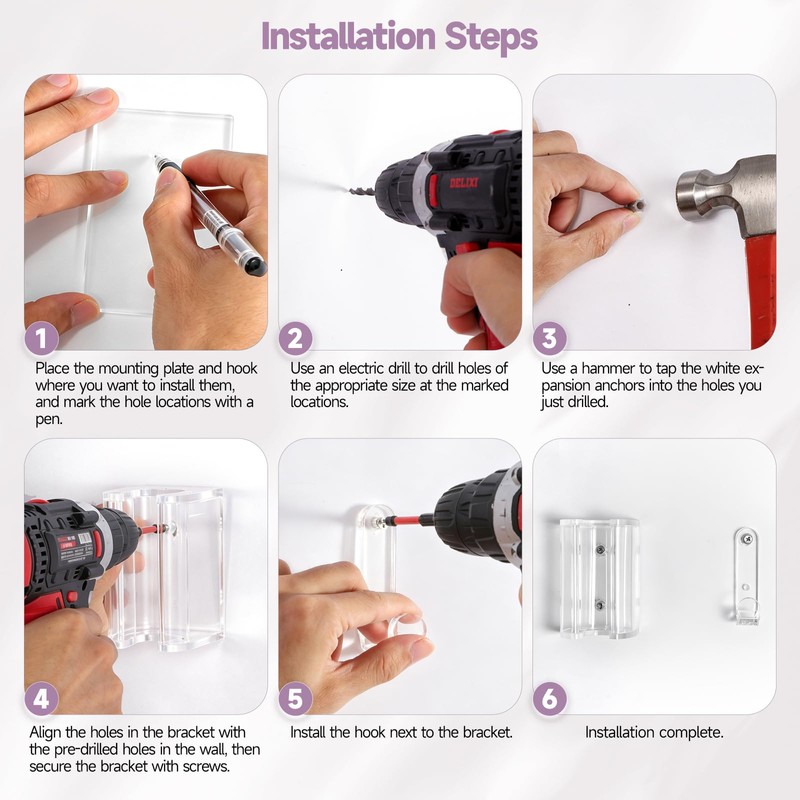 Installation Steps

1
Place the mounting plate and hook where you want to install them, and mark the hole locations with a pen.

2
Use an electric drill to drill holes of the appropriate size at the marked locations.

3
Use a hammer to tap the white expansion anchors into the holes you just drilled.

4
Align the holes in the bracket with the pre-drilled holes in the wall, then secure the bracket with screws.

5
Install the hook next to the bracket.

6
Installation complete.