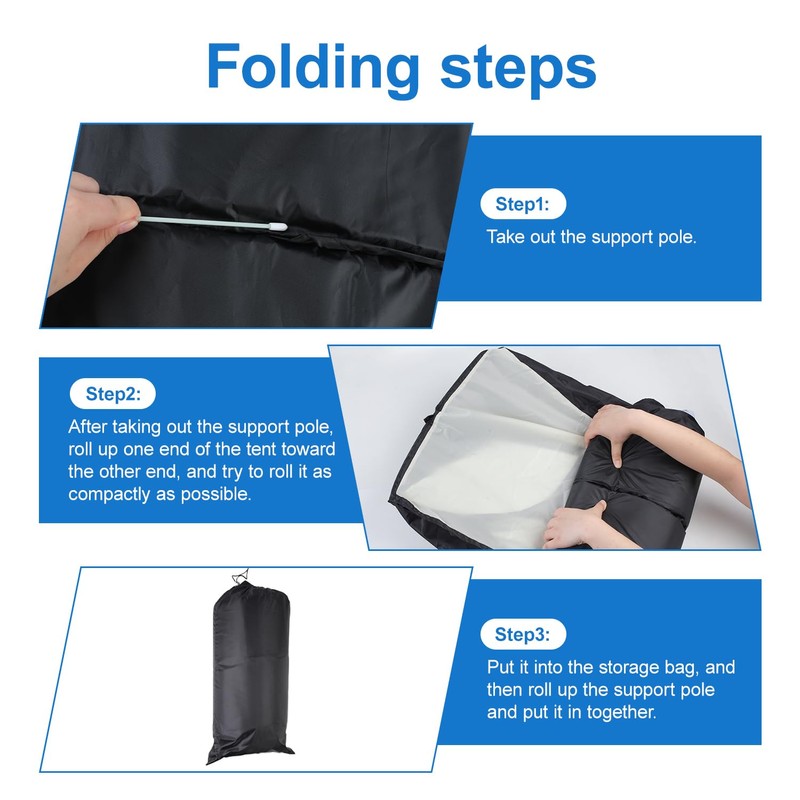 Folding steps

Step1:
Take out the support pole.

Step2:
After taking out the support pole, roll up one end of the tent toward the other end, and try to roll it as compactly as possible.

Step3:
Put it into the storage bag, and then roll up the support pole and put it in together.