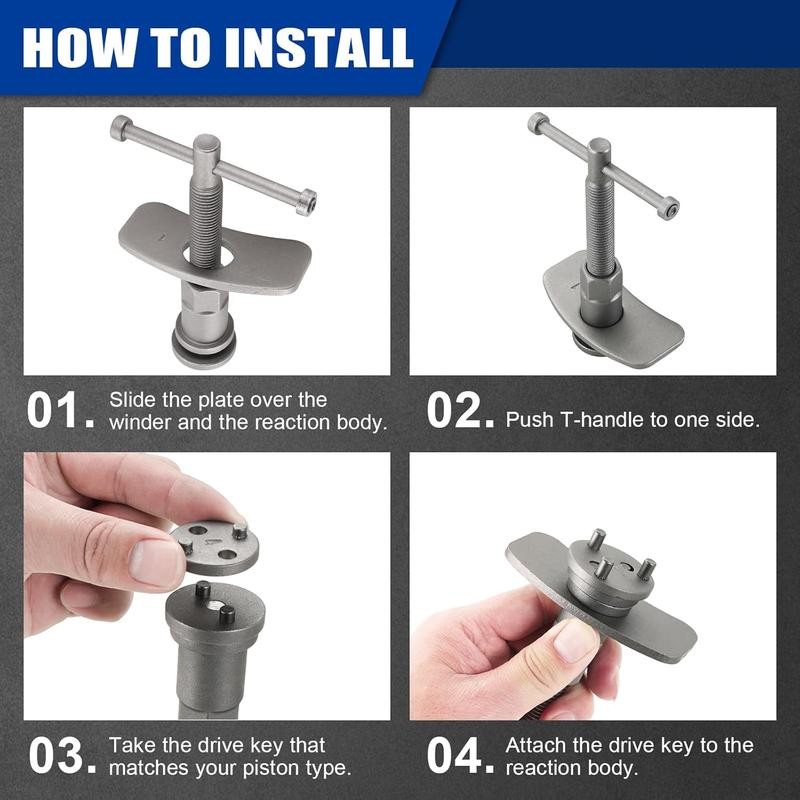 HOW TO INSTALL

01. Slide the plate over the winder and the reaction body.

02. Push T-handle to one side.

03. Take the drive key that matches your piston type.

04. Attach the drive key to the reaction body.