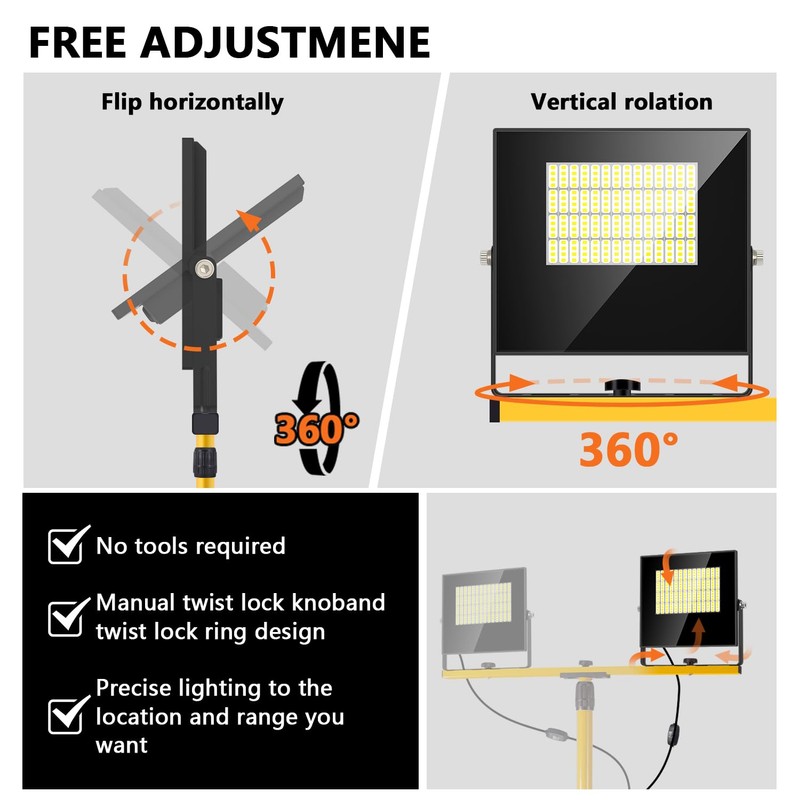 FREE ADJUSTMENE

Flip horizontally

360°

Vertical rolation

360°

No tools required

Manual twist lock knoband twist lock ring design

Precise lighting to the location and range you want