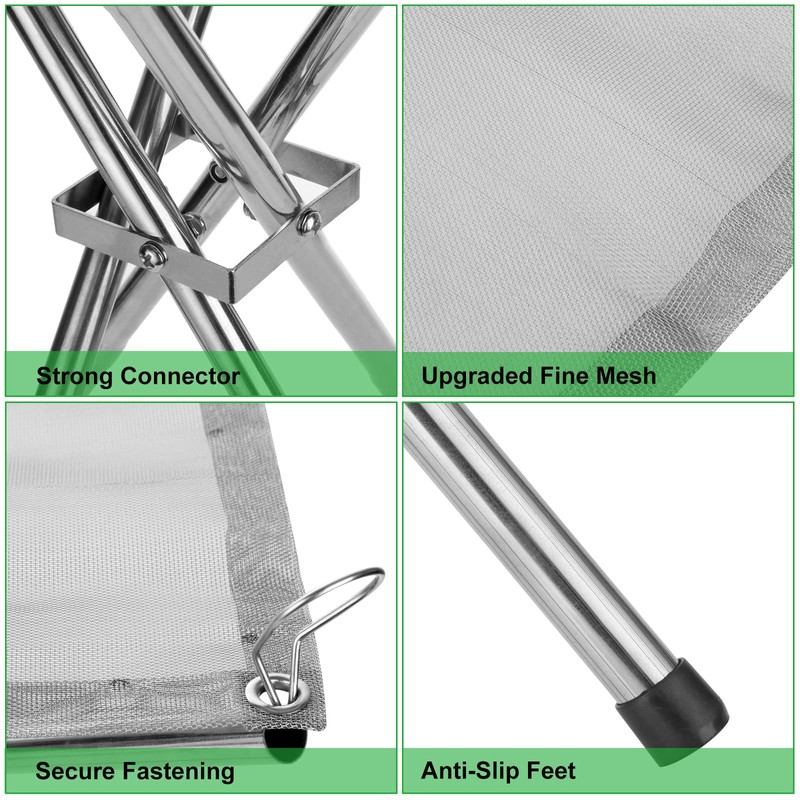 Strong Connector

Upgraded Fine Mesh

Secure Fastening

Anti-Slip Feet