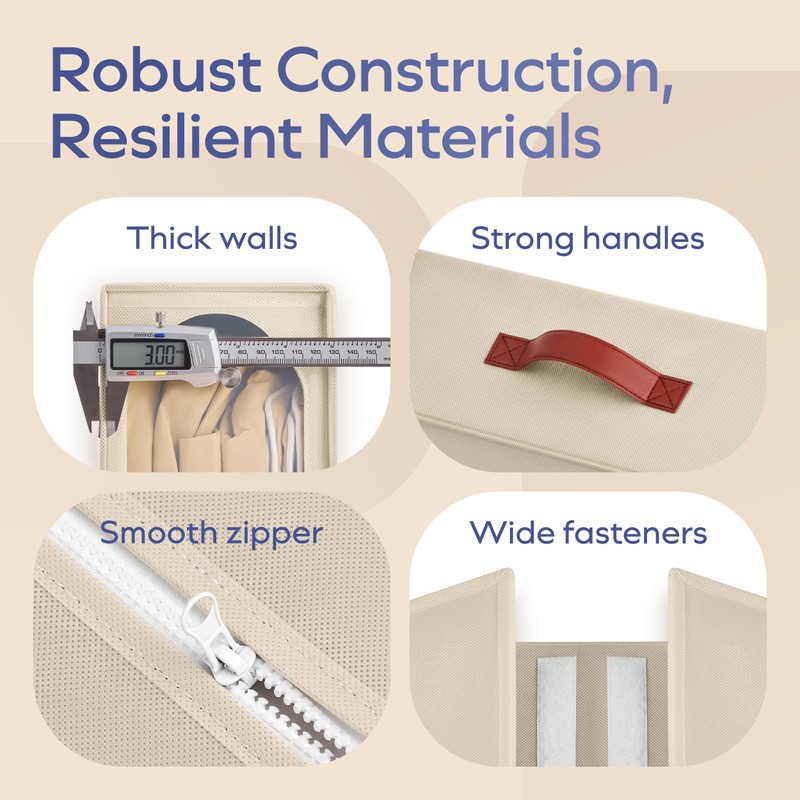 Robust Construction, Resilient Materials

Thick walls

mm/inch
3.00 mm
OFF ON ZERO
70 80 90 100 110 120 130 140 150

Strong handles

Smooth zipper

Wide fasteners