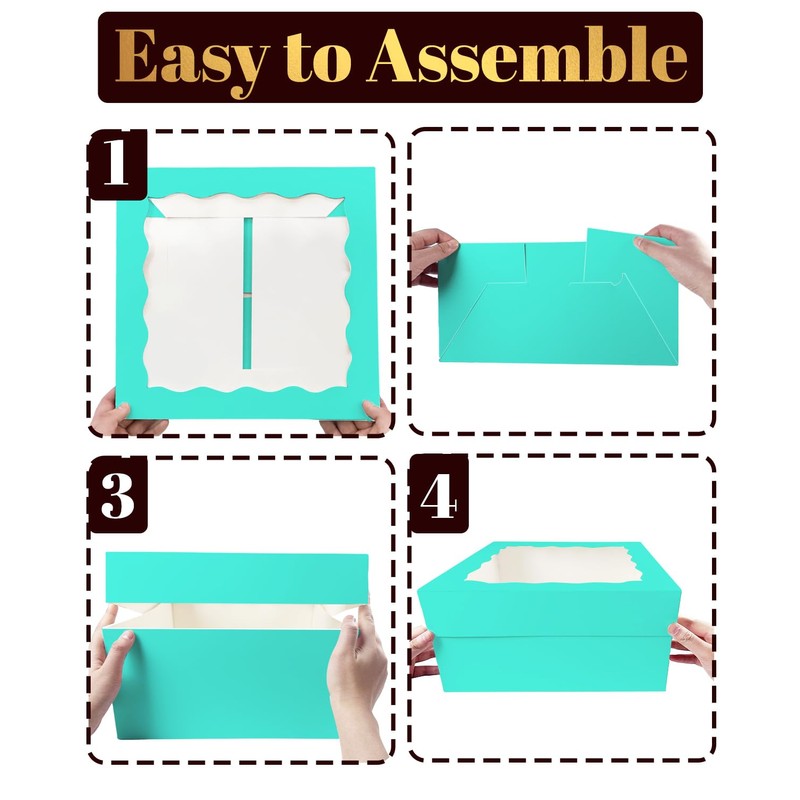 Easy to Assemble

1

3

4