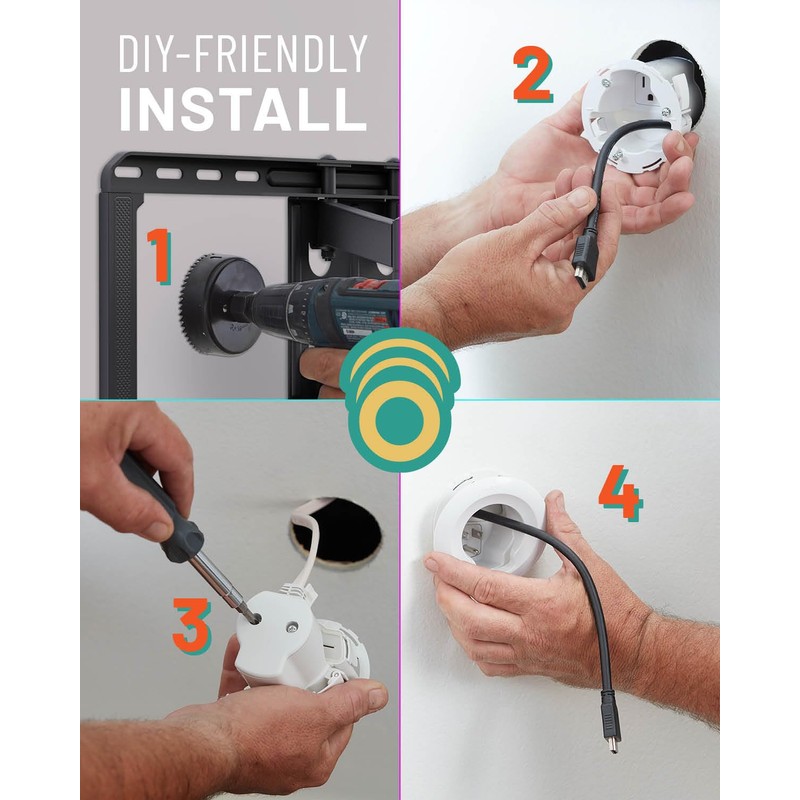 DIY-FRIENDLY
INSTALL

1

2

3

4