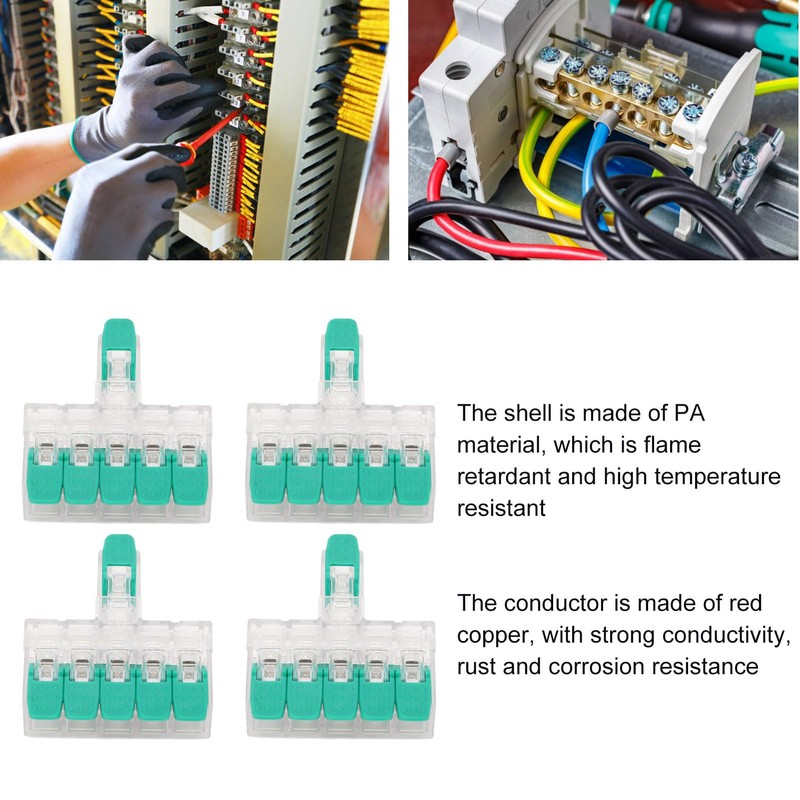 The shell is made of PA material, which is flame retardant and high temperature resistant

The conductor is made of red copper, with strong conductivity, rust and corrosion resistance