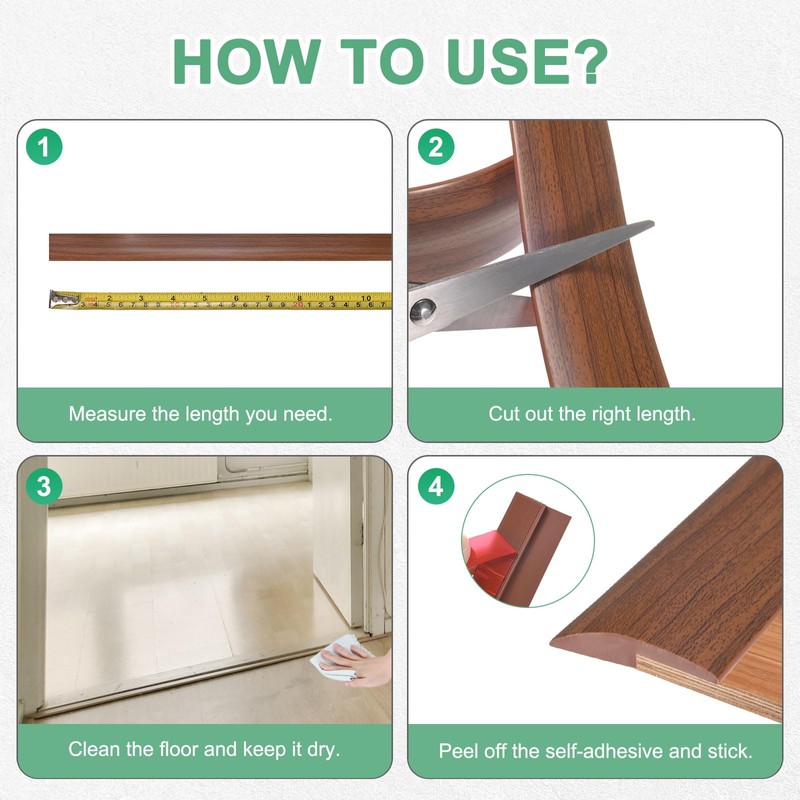 HOW TO USE?

1

Measure the length you need.

2

Cut out the right length.

3

Clean the floor and keep it dry.

4

Peel off the self-adhesive and stick.