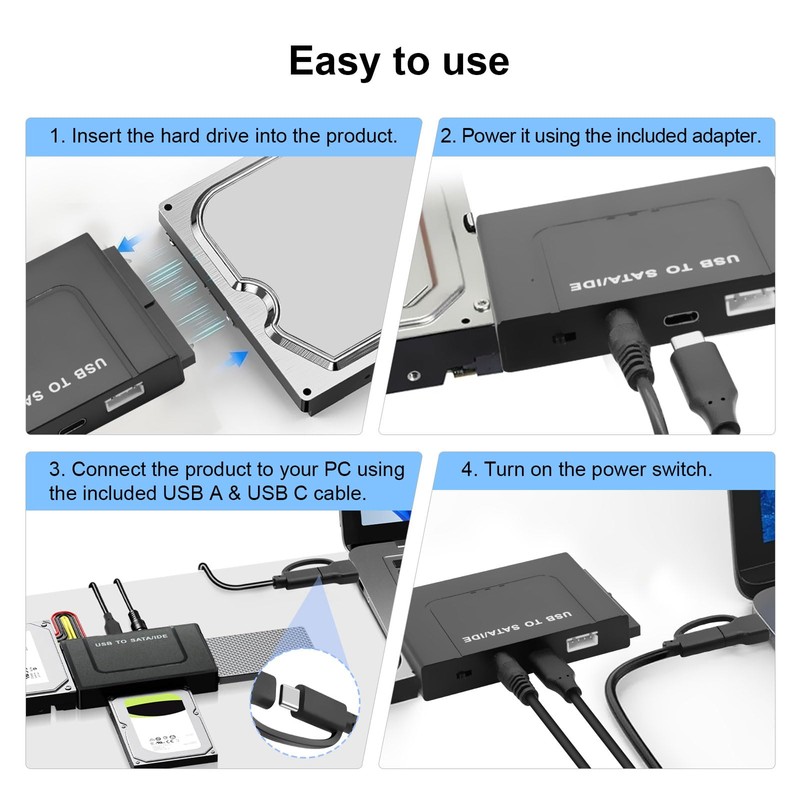 Easy to use

1. Insert the hard drive into the product.

USB TO SA

2. Power it using the included adapter.

USB TO SATA/IDE

3. Connect the product to your PC using the included USB A & USB C cable.

USB TO SATA/IDE

4. Turn on the power switch.

USB TO SATA/IDE