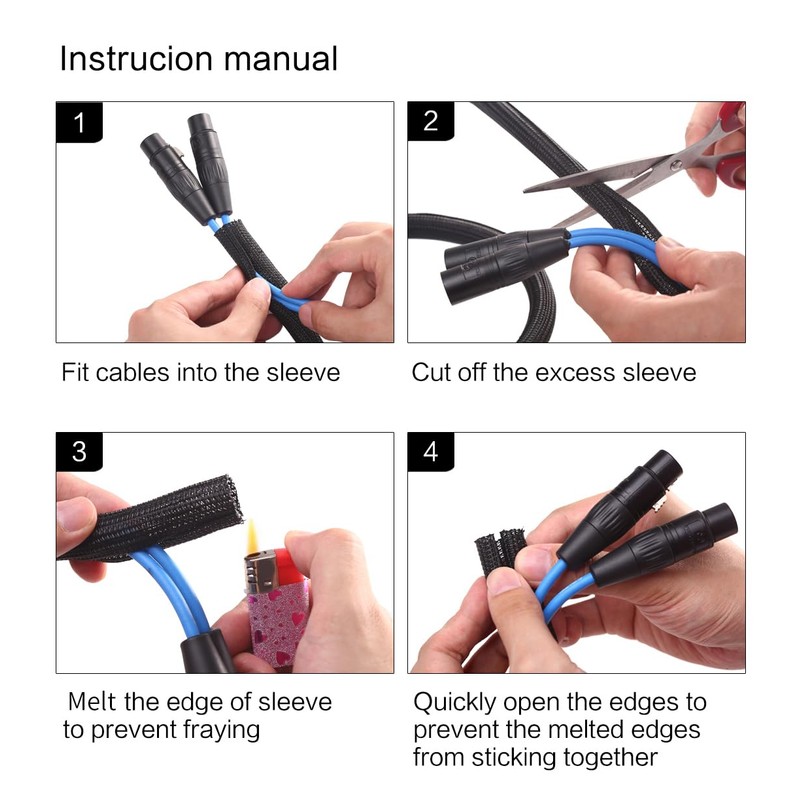 Instrucion manual

1

Fit cables into the sleeve

2

Cut off the excess sleeve

3

Melt the edge of sleeve to prevent fraying

4

Quickly open the edges to prevent the melted edges from sticking together