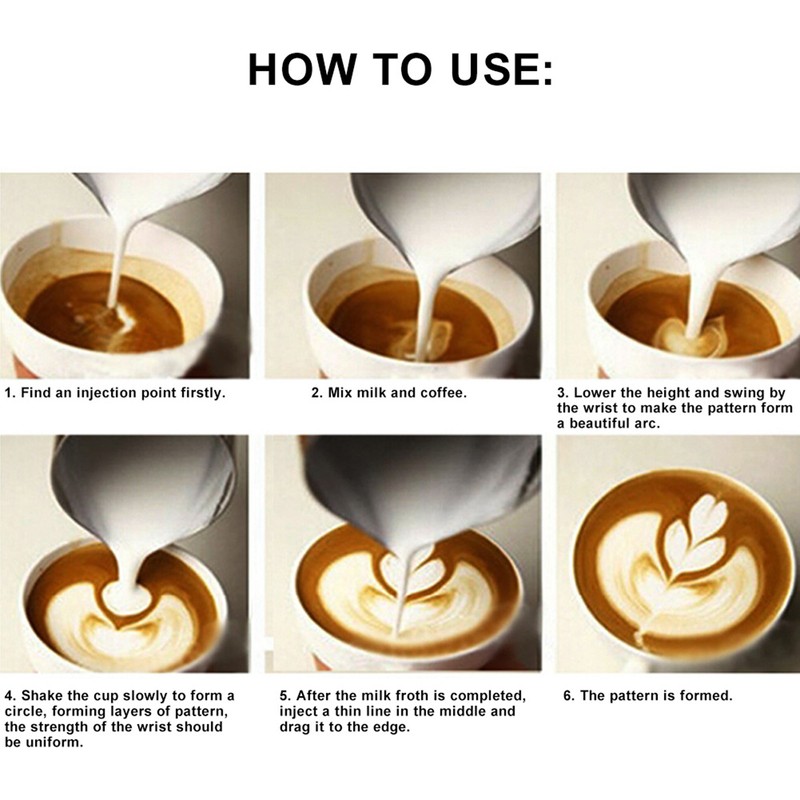 HOW TO USE:

1. Find an injection point firstly.

2. Mix milk and coffee.

3. Lower the height and swing by the wrist to make the pattern form a beautiful arc.

4. Shake the cup slowly to form a circle, forming layers of pattern, the strength of the wrist should be uniform.

5. After the milk froth is completed, inject a thin line in the middle and drag it to the edge.

6. The pattern is formed.