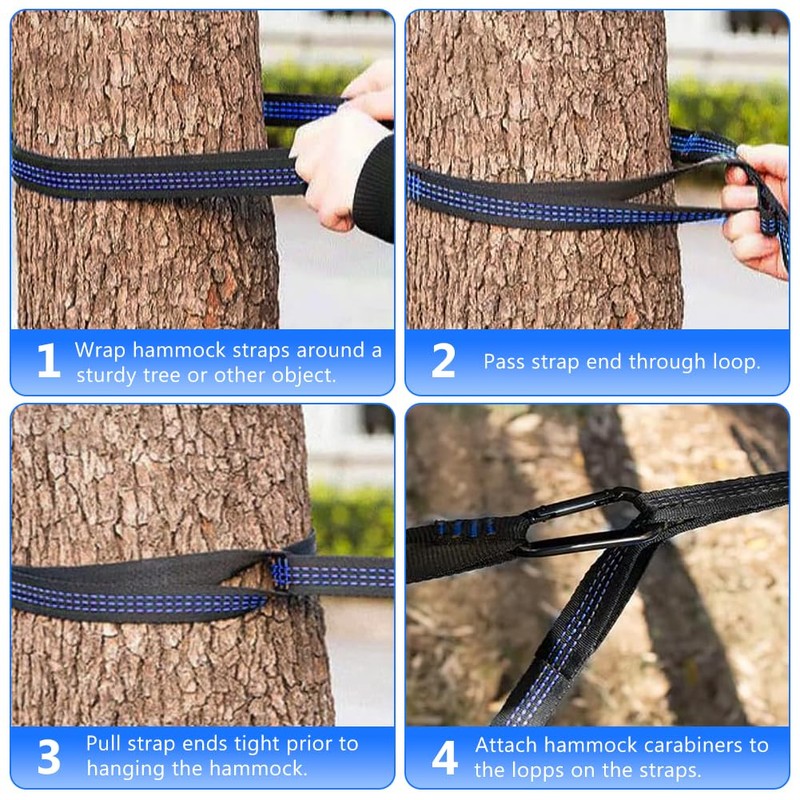 1 Wrap hammock straps around a sturdy tree or other object.

2 Pass strap end through loop.

3 Pull strap ends tight prior to hanging the hammock.

4 Attach hammock carabiners to the lopps on the straps.