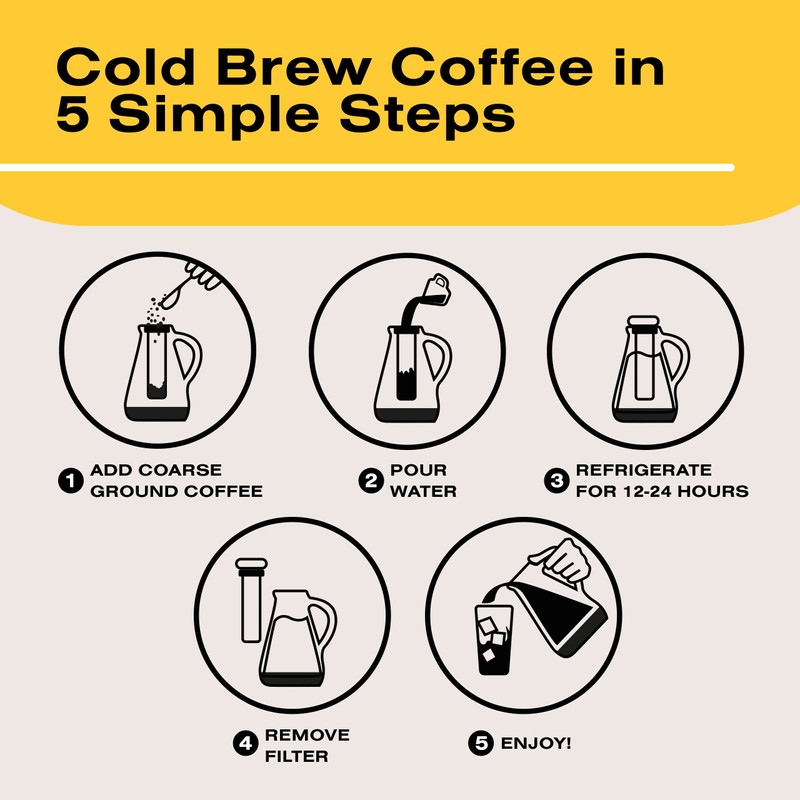 Cold Brew Coffee in 5 Simple Steps

1 ADD COARSE GROUND COFFEE

2 POUR WATER

3 REFRIGERATE FOR 12-24 HOURS

4 REMOVE FILTER

5 ENJOY!