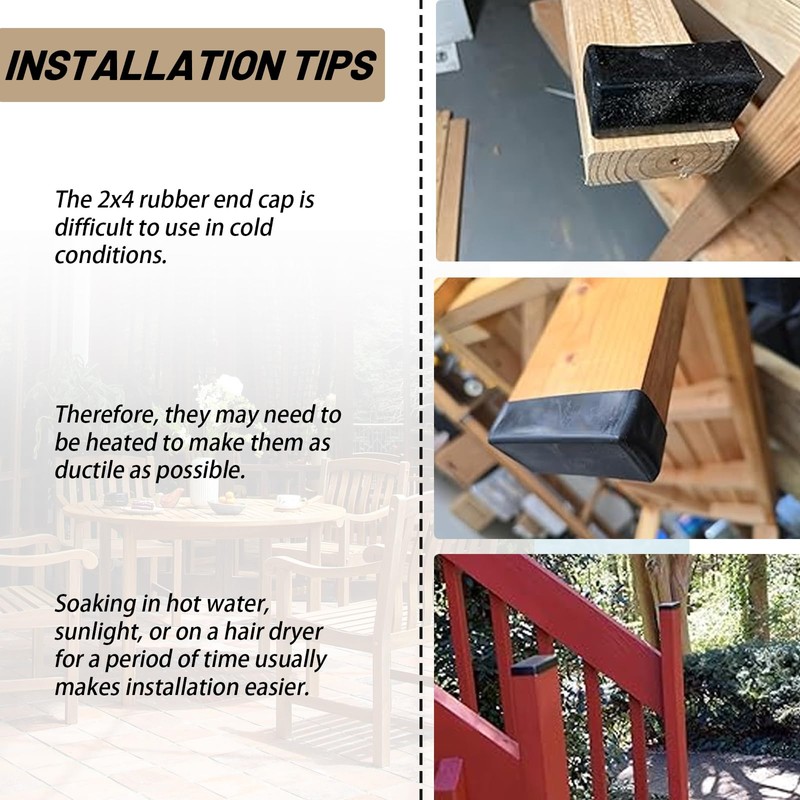 INSTALLATION TIPS

The 2x4 rubber end cap is difficult to use in cold conditions.

Therefore, they may need to be heated to make them as ductile as possible.

Soaking in hot water, sunlight, or on a hair dryer for a period of time usually makes installation easier.