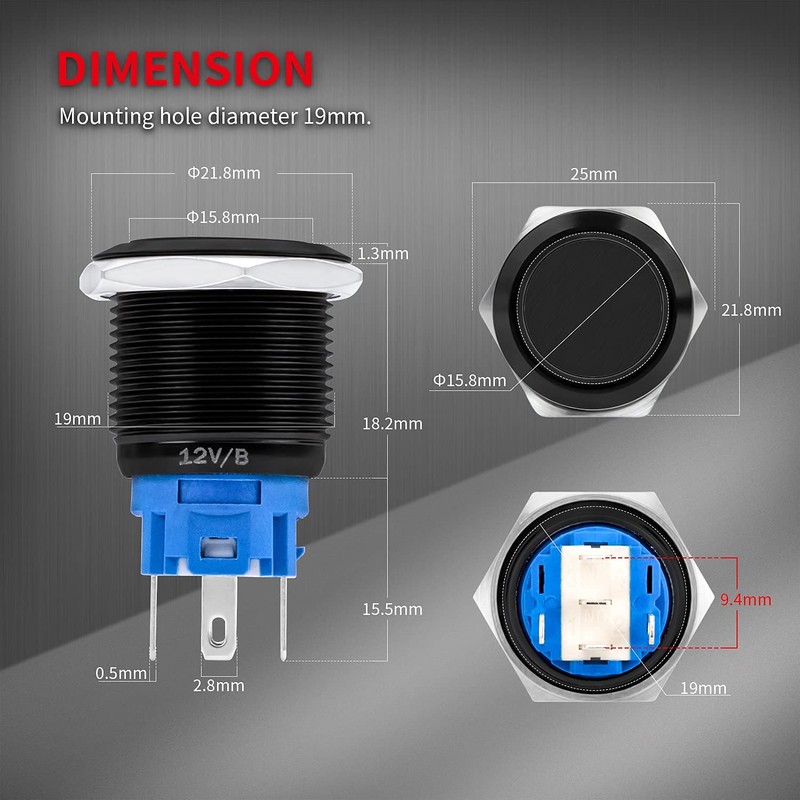 DIMENSION

Mounting hole diameter 19mm.

Φ21.8mm

Φ15.8mm

1.3mm

19mm

18.2mm

12V/B

15.5mm

0.5mm

2.8mm

25mm

21.8mm

Φ15.8mm

9.4mm

19mm