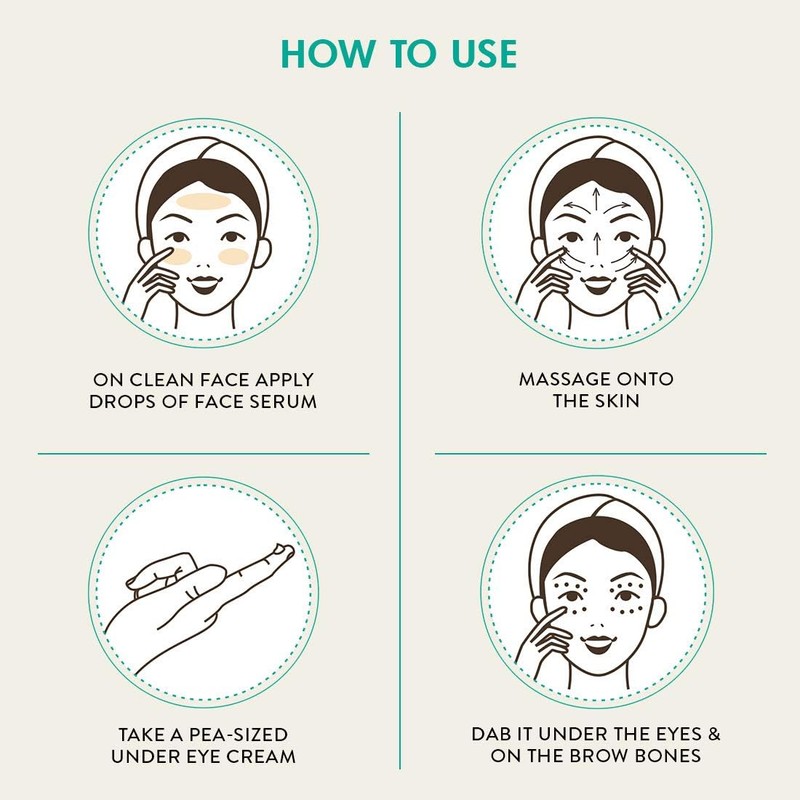 HOW TO USE

ON CLEAN FACE APPLY DROPS OF FACE SERUM

MASSAGE ONTO THE SKIN

TAKE A PEA-SIZED UNDER EYE CREAM

DAB IT UNDER THE EYES & ON THE BROW BONES