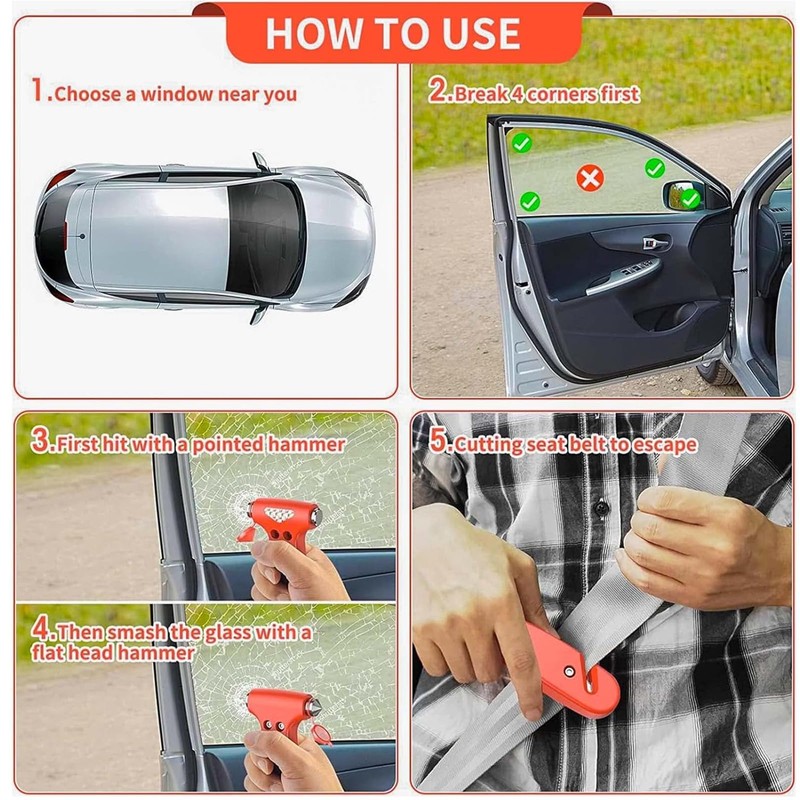 HOW TO USE

1.Choose a window near you

2.Break 4 corners first

3.First hit with a pointed hammer

4.Then smash the glass with a flat head hammer

5.Cutting seat belt to escape