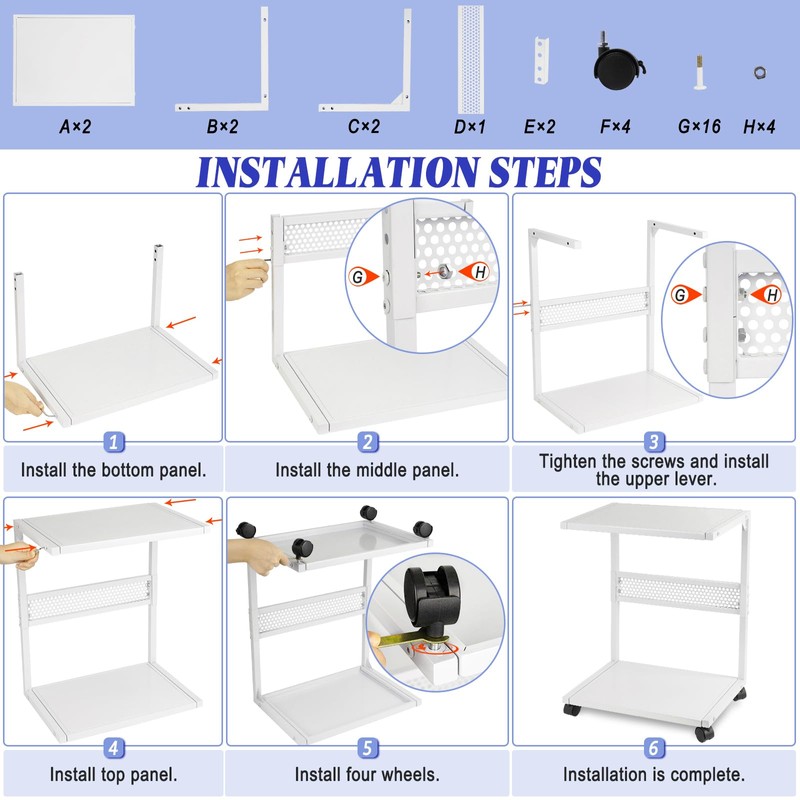 A×2 B×2 C×2 D×1 E×2 F×4 G×16 H×4

INSTALLATION STEPS

G H

G H

1
Install the bottom panel.

2
Install the middle panel.

3
Tighten the screws and install the upper lever.

4
Install top panel.

5
Install four wheels.

6
Installation is complete.