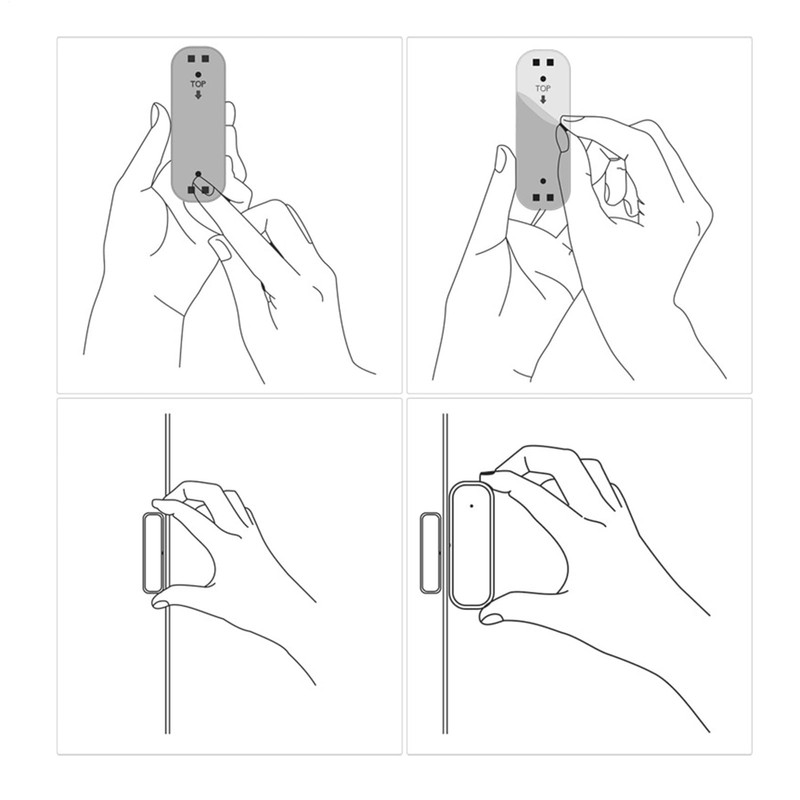 TOP

TOP