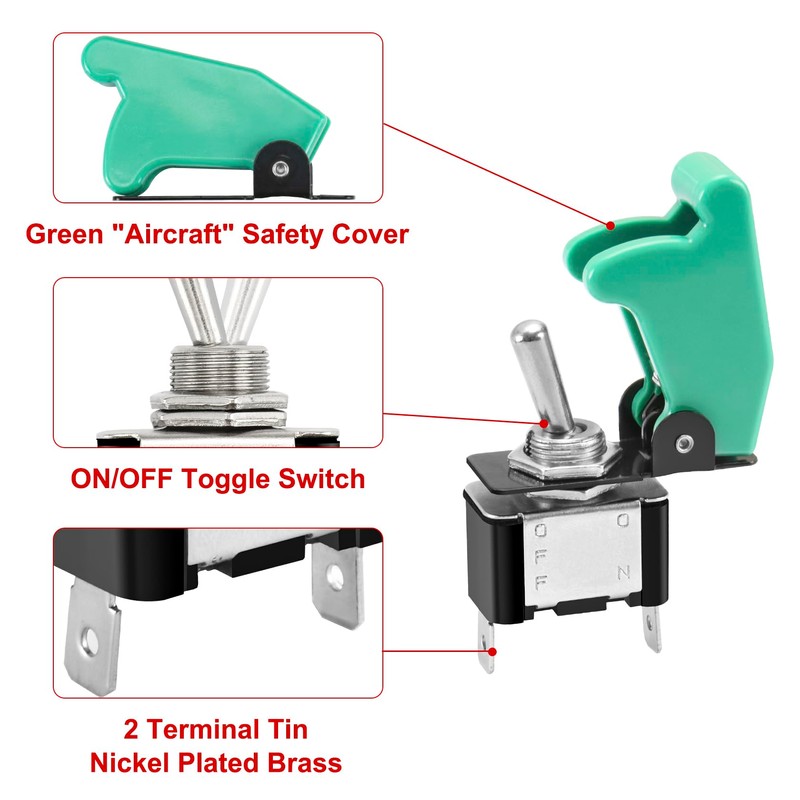 Green "Aircraft" Safety Cover

ON/OFF Toggle Switch

2 Terminal Tin
Nickel Plated Brass

OFF

ON