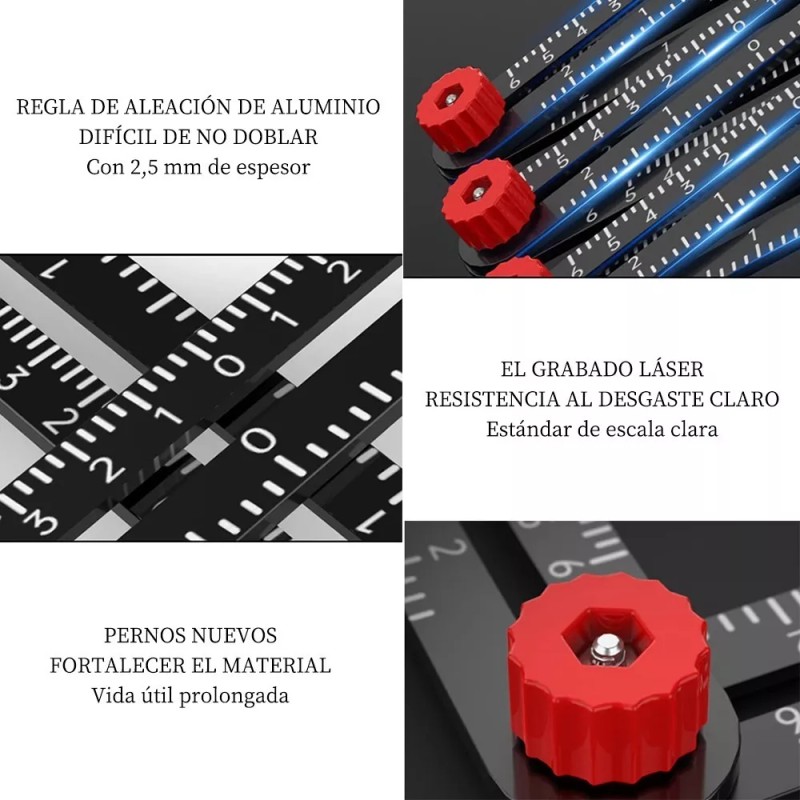 REGLA DE ALEACIÓN DE ALUMINIO
DIFÍCIL DE NO DOBLAR
Con 2,5 mm de espesor

EL GRABADO LÁSER
RESISTENCIA AL DESGASTE CLARO
Estándar de escala clara

PERNOS NUEVOS
FORTALECER EL MATERIAL
Vida útil prolongada