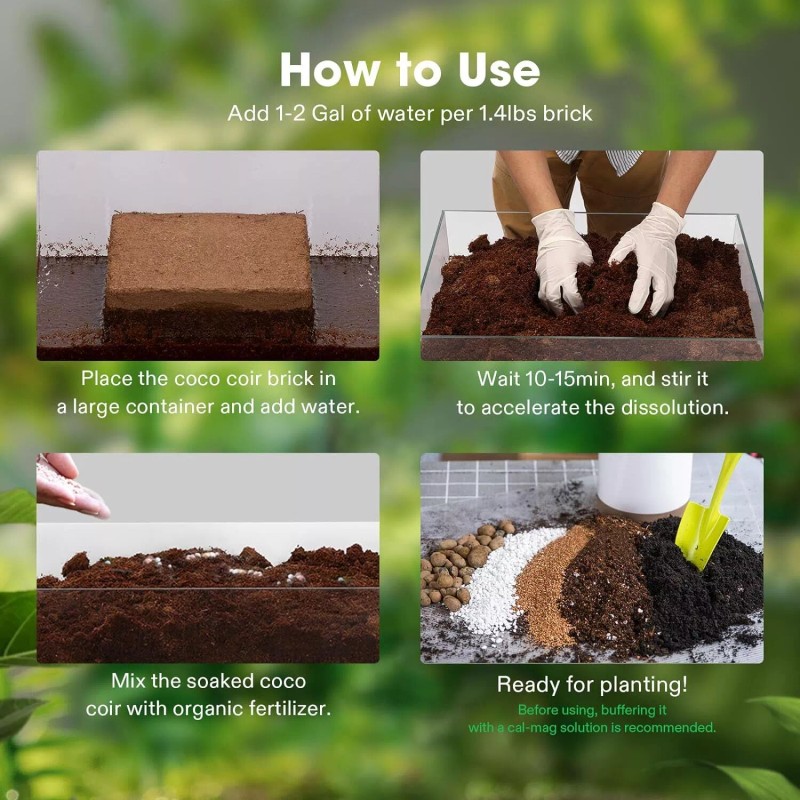 How to Use

Add 1-2 Gal of water per 1.4lbs brick

Place the coco coir brick in a large container and add water.

Wait 10-15min, and stir it to accelerate the dissolution.

Mix the soaked coco coir with organic fertilizer.

Ready for planting!

Before using, buffering it with a cal-mag solution is recommended.