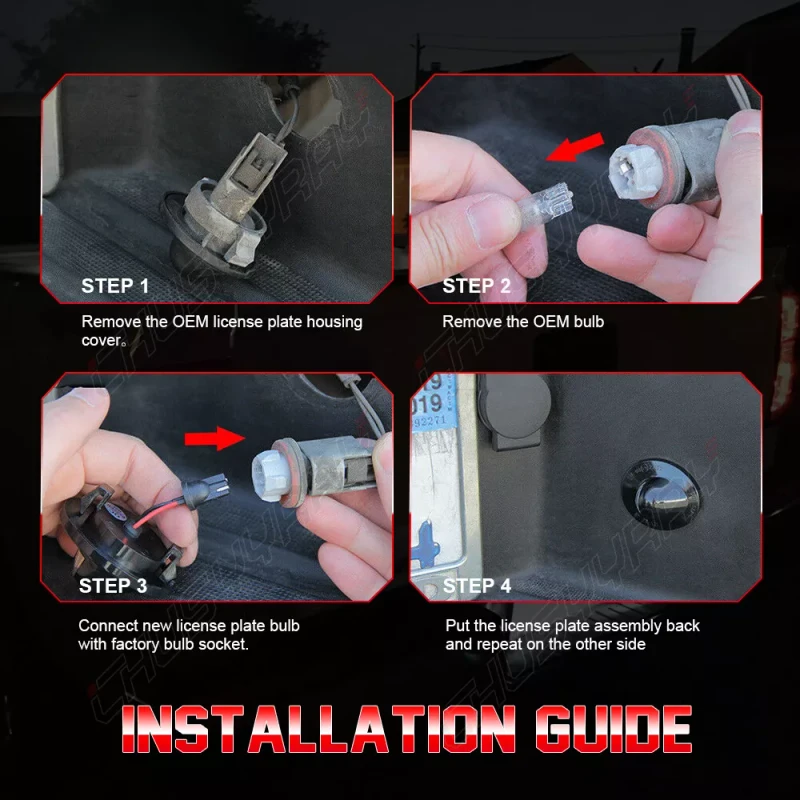 STEP 1
Remove the OEM license plate housing cover。

STEP 2
Remove the OEM bulb

STEP 3
Connect new license plate bulb with factory bulb socket.

STEP 4
Put the license plate assembly back and repeat on the other side

INSTALLATION GUIDE