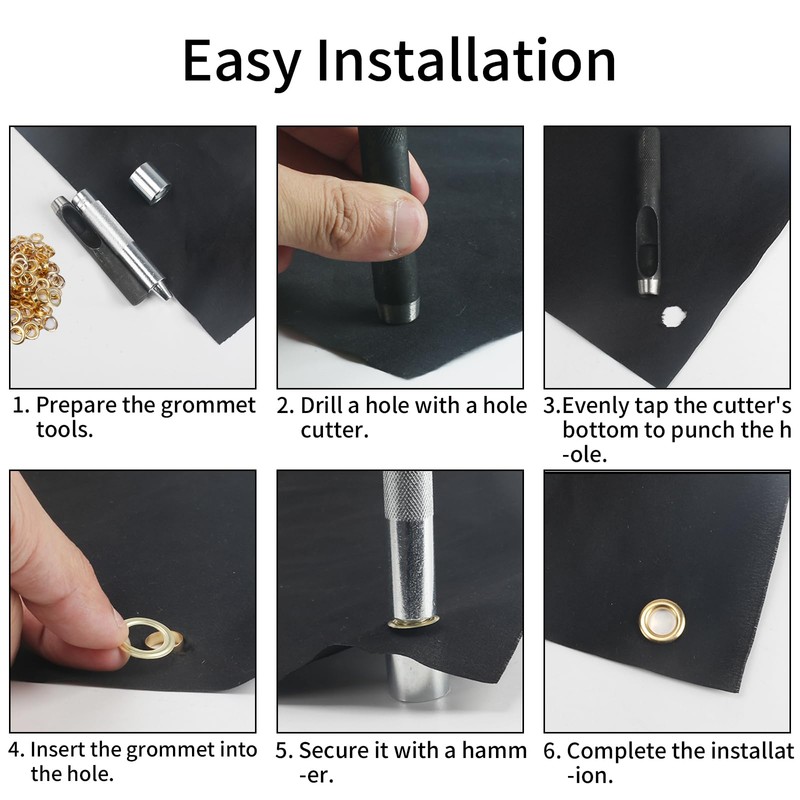 Easy Installation

1. Prepare the grommet tools.

2. Drill a hole with a hole cutter.

3.Evenly tap the cutter's bottom to punch the h -ole.

4. Insert the grommet into the hole.

5. Secure it with a hamm -er.

6. Complete the installat -ion.