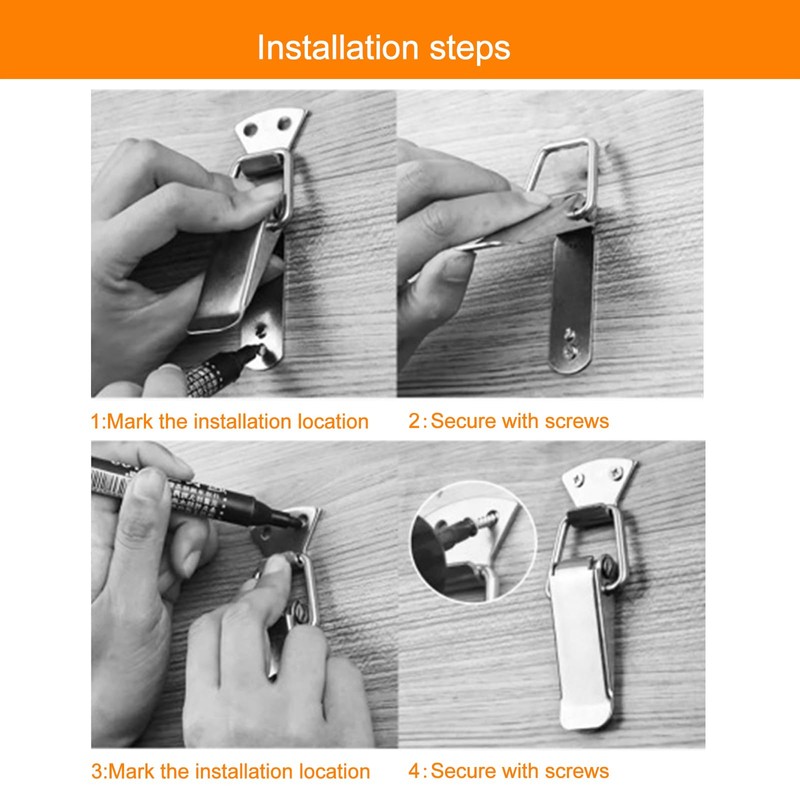 Installation steps

1:Mark the installation location

2:Secure with screws

3:Mark the installation location

4:Secure with screws