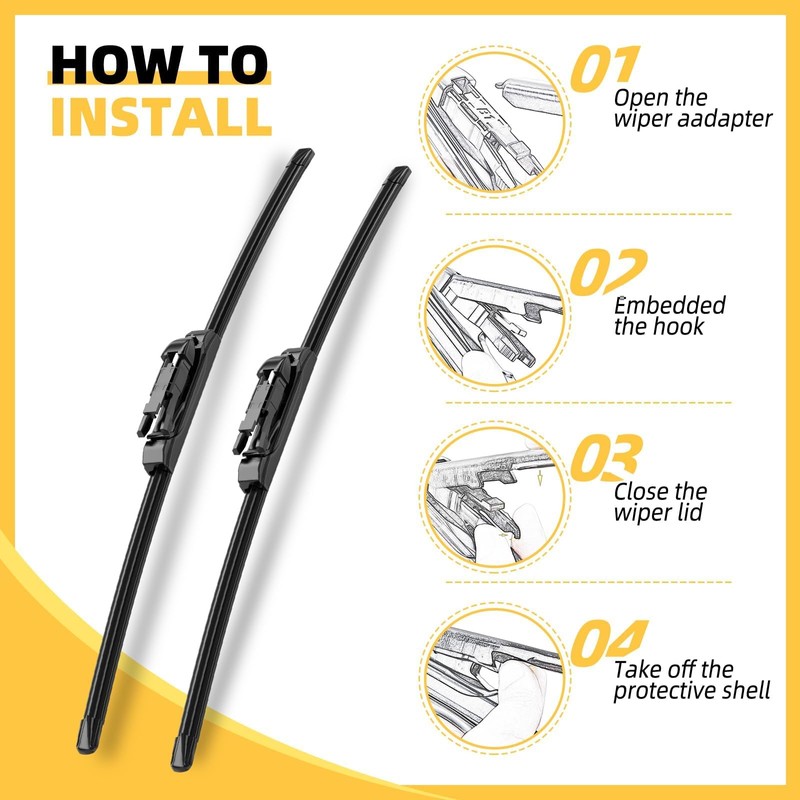 HOW TO
INSTALL

01
Open the wiper aadapter

02
Embedded the hook

03
Close the wiper lid

04
Take off the protective shell