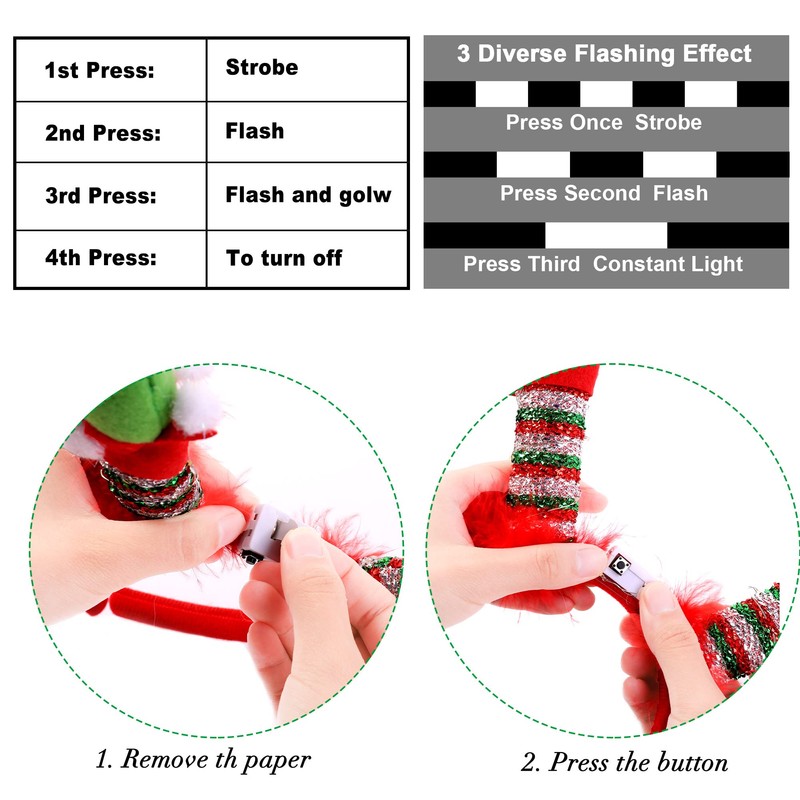 | 1st Press: | Strobe |
|---|---|
| 2nd Press: | Flash |
| 3rd Press: | Flash and golw |
| 4th Press: | To turn off |

3 Diverse Flashing Effect

Press Once Strobe

Press Second Flash

Press Third Constant Light

1. Remove th paper

2. Press the button